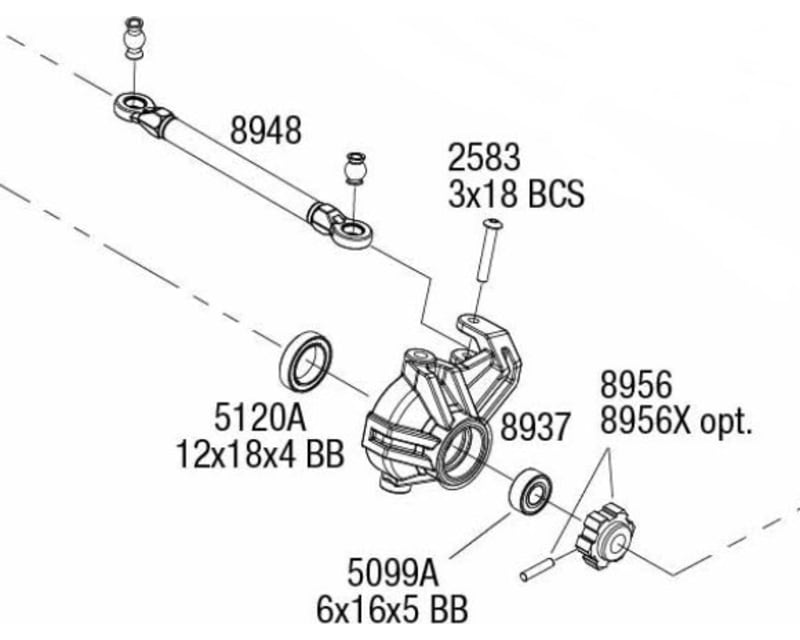 8948

2583
3x18 BCS

5120A
12x18x4 BB

8937

8956
8956X opt.

5099A
6x16x5 BB