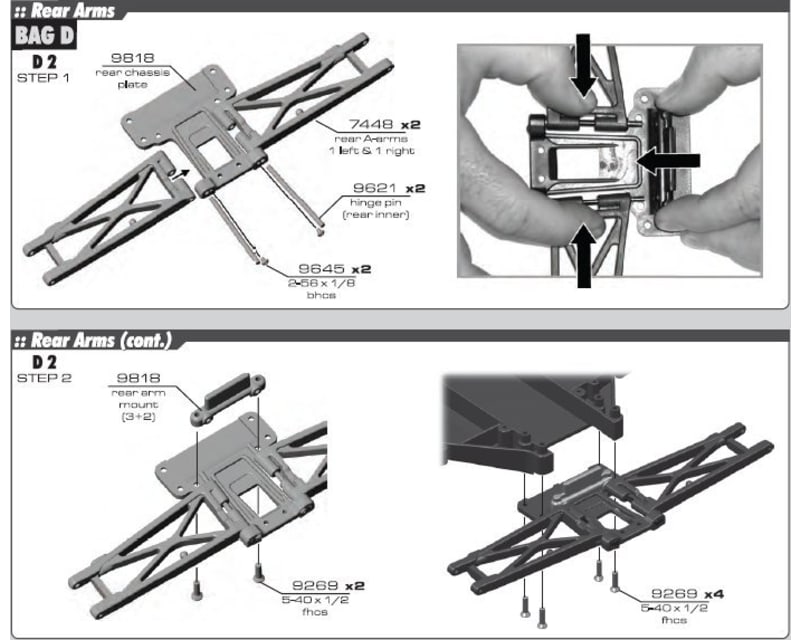 :: Rear Arms

BAG D

D 2
STEP 1

9818
rear chassis plate

7448 x2
rear A-arms
1 left & 1 right

9621 x2
hinge pin
(rear inner)

9645 x2
2-56 x 1/8
bhcs

:: Rear Arms (cont.)

D 2
STEP 2

9818
rear arm mount
(3+2)

9269 x2
5-40 x 1/2
fhcs

9269 x4
5-40 x 1/2
fhcs