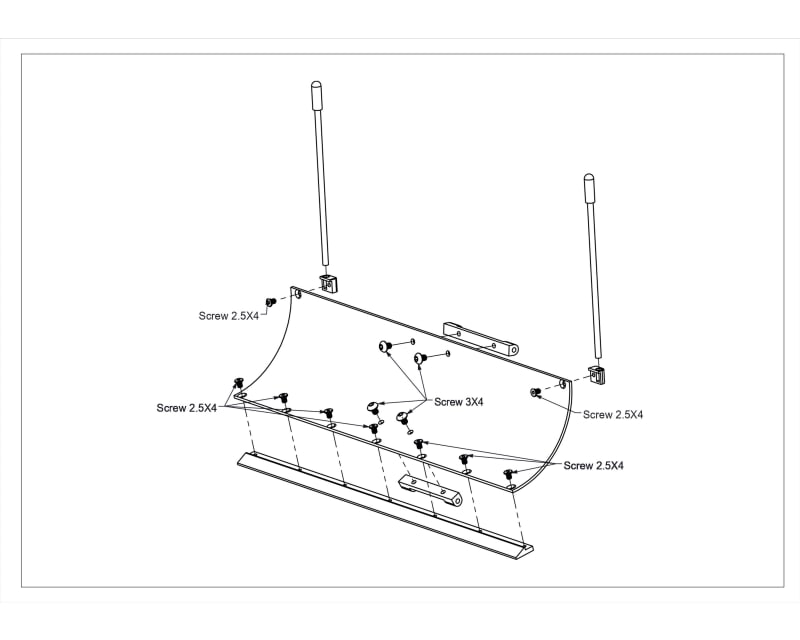 Screw 2.5X4

Screw 2.5X4

Screw 3X4

Screw 2.5X4

Screw 2.5X4