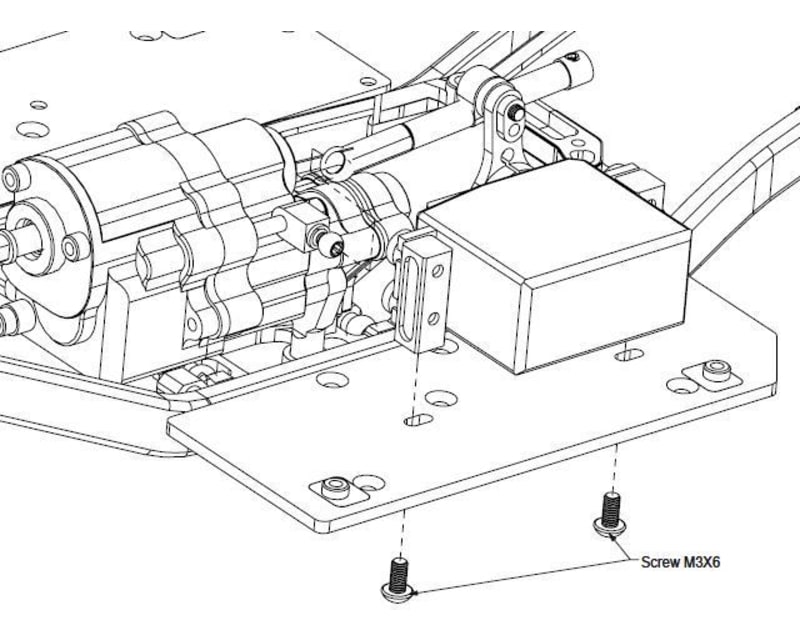 Screw M3X6