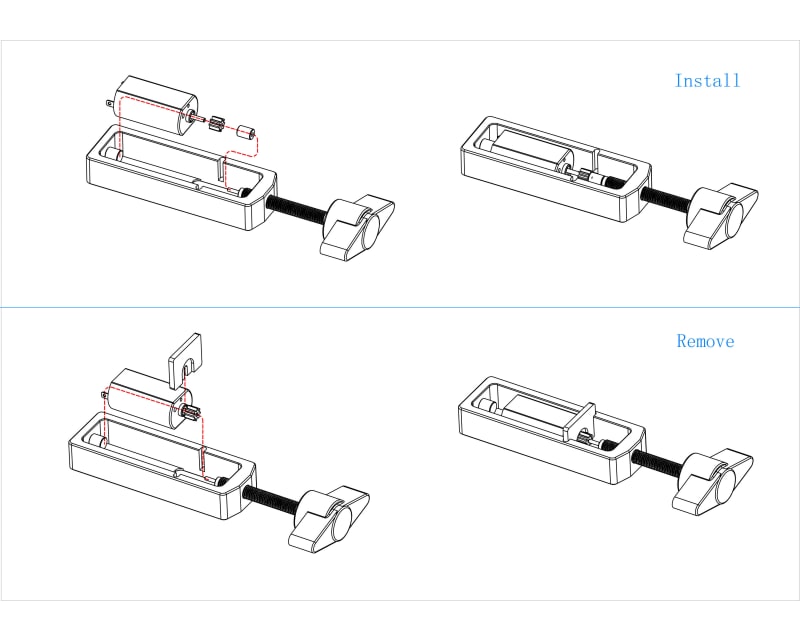 Install

Remove