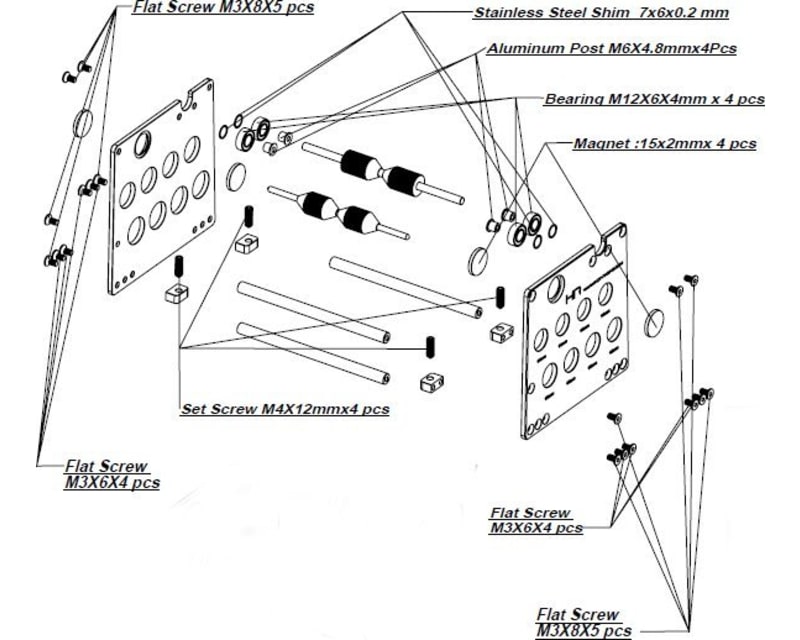 Flat Screw M3X8X5 pcs

Stainless Steel Shim 7x6x0.2 mm

Aluminum Post M6X4.8mmx4Pcs

Bearing M12X6X4mm x 4 pcs

Magnet :15x2mmx 4 pcs

Set Screw M4X12mmx4 pcs

Flat Screw M3X6X4 pcs

Flat Screw M3X6X4 pcs

Flat Screw M3X8X5 pcs