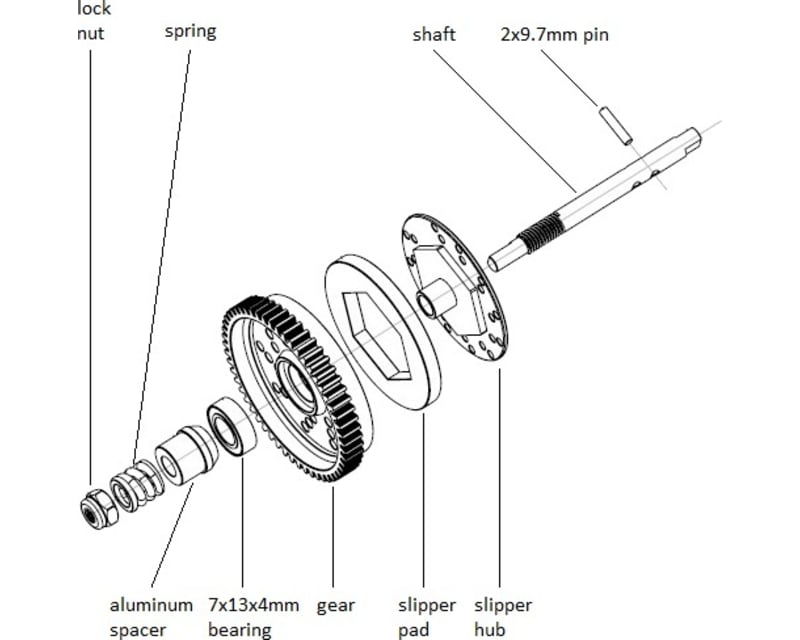 lock nut

spring

shaft

2x9.7mm pin

aluminum spacer

7x13x4mm bearing

gear

slipper pad

slipper hub