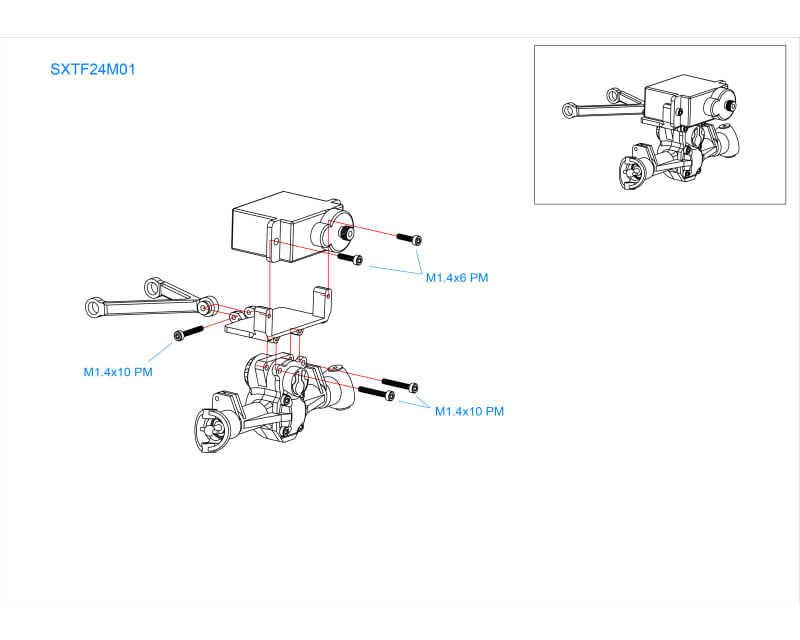 SXTF24M01

M1.4x6 PM

M1.4x10 PM

M1.4x10 PM