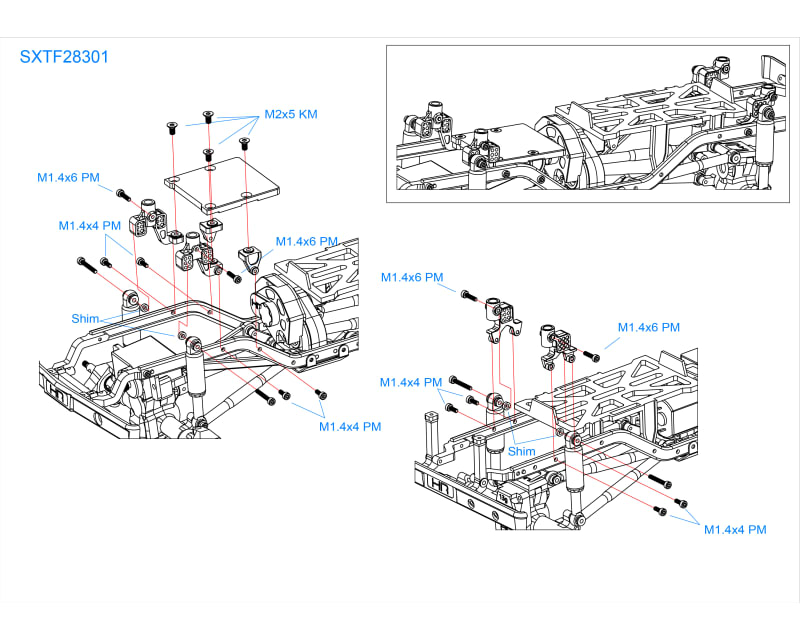 SXTF28301

M2x5 KM

M1.4x6 PM

M1.4x4 PM

M1.4x6 PM

Shim

M1.4x4 PM

M1.4x6 PM

M1.4x6 PM

M1.4x4 PM

Shim

M1.4x4 PM