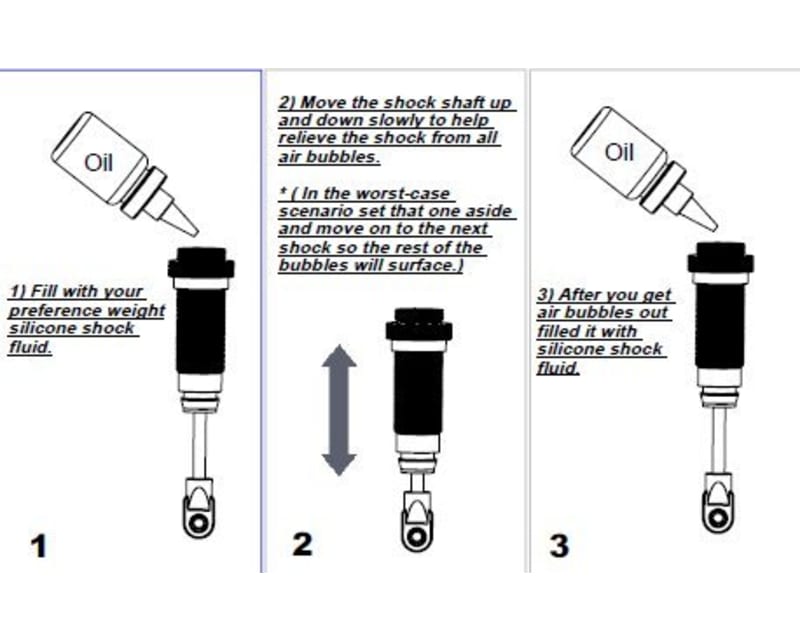 Oil

1) Fill with your preference weight silicone shock fluid.

1

2) Move the shock shaft up and down slowly to help relieve the shock from all air bubbles.

* ( In the worst-case scenario set that one aside and move on to the next shock so the rest of the bubbles will surface.)

2

Oil

3) After you get air bubbles out filled it with silicone shock fluid.

3