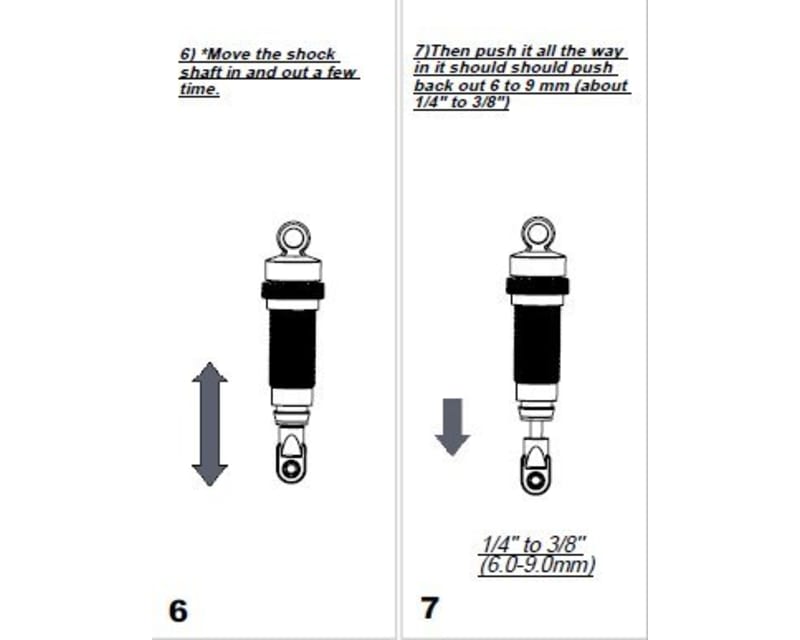 6) *Move the shock shaft in and out a few time.

6

7)Then push it all the way in it should should push back out 6 to 9 mm (about 1/4" to 3/8")

1/4" to 3/8"
(6.0-9.0mm)

7