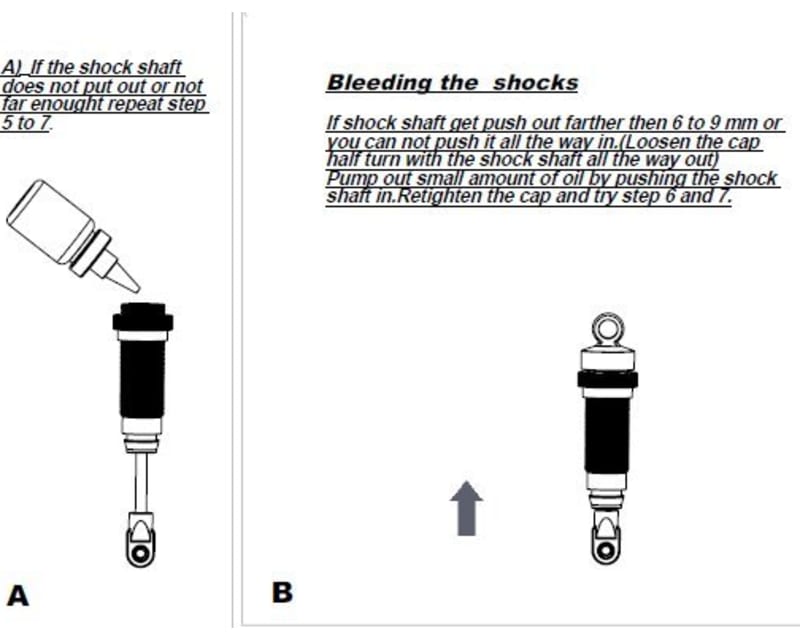 A) If the shock shaft does not put out or not far enought repeat step 5 to 7.

A

Bleeding the shocks

If shock shaft get push out farther then 6 to 9 mm or you can not push it all the way in.(Loosen the cap half turn with the shock shaft all the way out) Pump out small amount of oil by pushing the shock shaft in.Retighten the cap and try step 6 and 7.

B