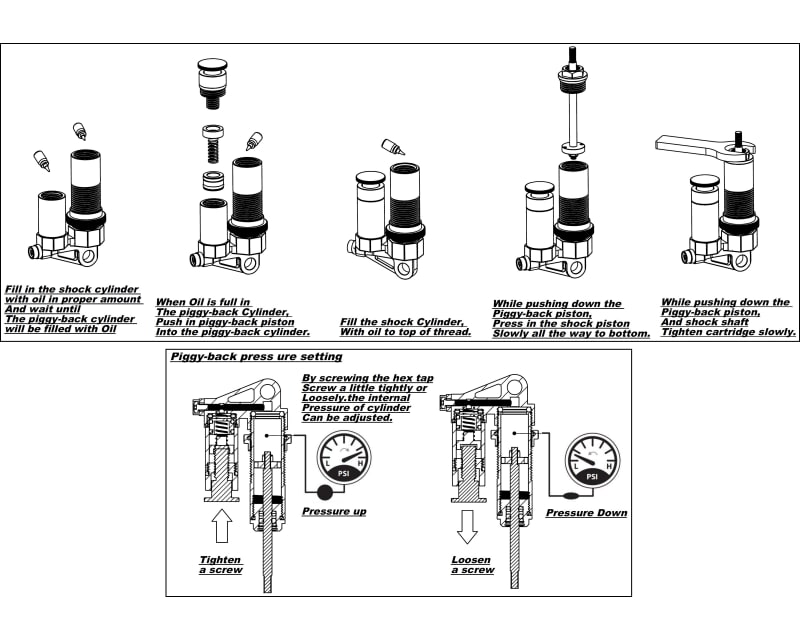 Fill in the shock cylinder with oil in proper amount And wait until The piggy-back cylinder will be filled with Oil

When Oil is full in The piggy-back Cylinder, Push in piggy-back piston Into the piggy-back cylinder.

Fill the shock Cylinder, With oil to top of thread.

While pushing down the Piggy-back piston, Press in the shock piston Slowly all the way to bottom.

While pushing down the Piggy-back piston, And shock shaft Tighten cartridge slowly.

Piggy-back press ure setting

By screwing the hex tap Screw a little tightly or Loosely.the internal Pressure of cylinder Can be adjusted.

L H PSI

Pressure up

Tighten a screw

L H PSI

Pressure Down

Loosen a screw