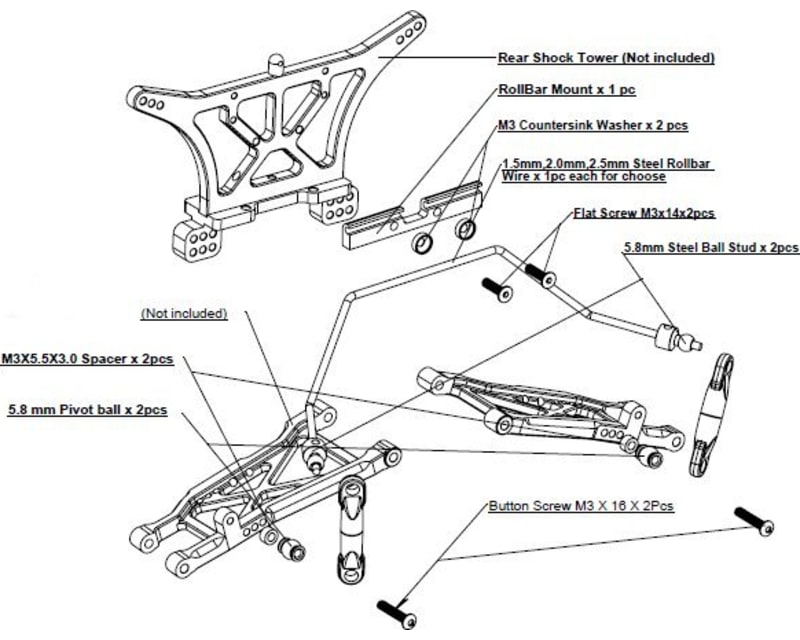 Rear Shock Tower (Not included)

RollBar Mount x 1 pc

M3 Countersink Washer x 2 pcs

1.5mm,2.0mm,2.5mm Steel Rollbar Wire x 1pc each for choose

Flat Screw M3x14x2pcs

5.8mm Steel Ball Stud x 2pcs

(Not included)

M3X5.5X3.0 Spacer x 2pcs

5.8 mm Pivot ball x 2pcs

Button Screw M3 X 16 X 2Pcs