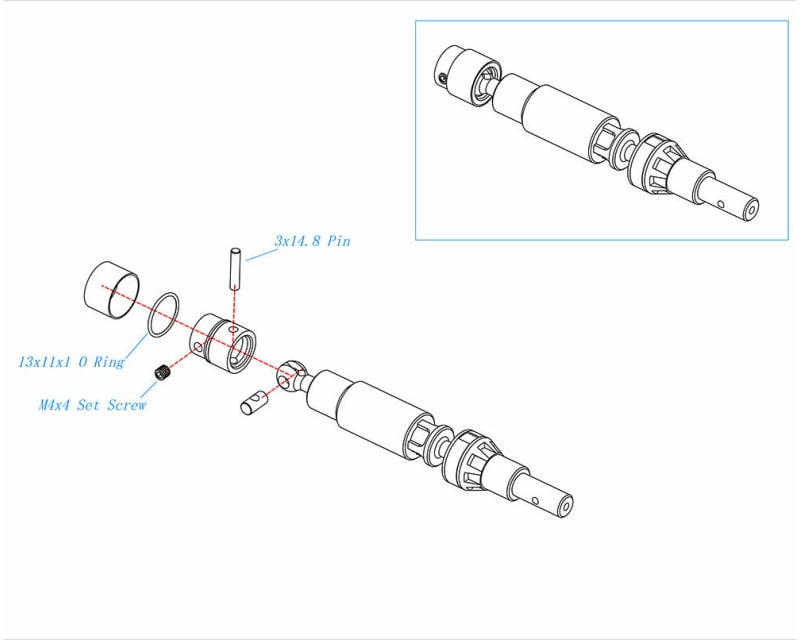 3x14.8 Pin

13x11x1 O Ring

M4x4 Set Screw