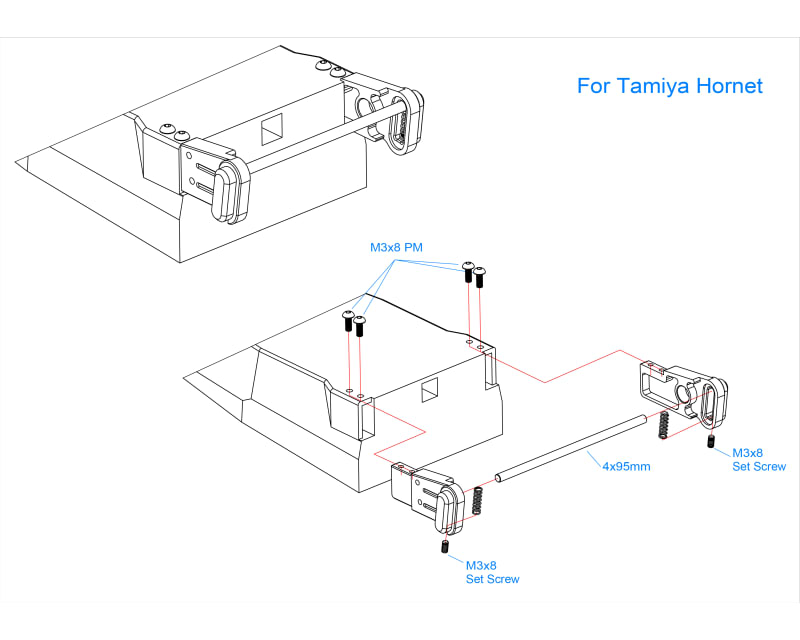 For Tamiya Hornet

M3x8 PM

4x95mm

M3x8
Set Screw

M3x8
Set Screw