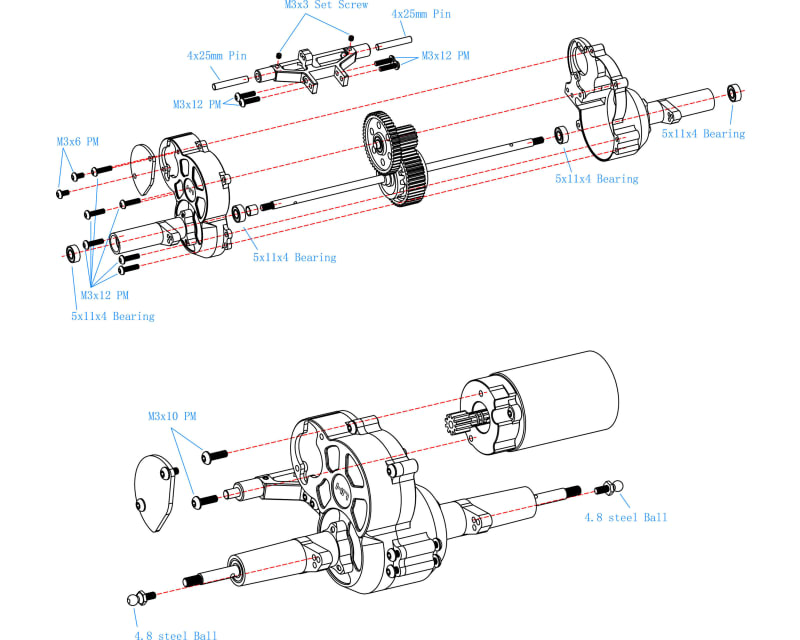 M3x3 Set Screw
4x25mm Pin
4x25mm Pin
M3x12 PM
M3x12 PM
M3x6 PM
5x11x4 Bearing
5x11x4 Bearing
5x11x4 Bearing
M3x12 PM
5x11x4 Bearing

M3x10 PM
4.8 steel Ball
4.8 steel Ball