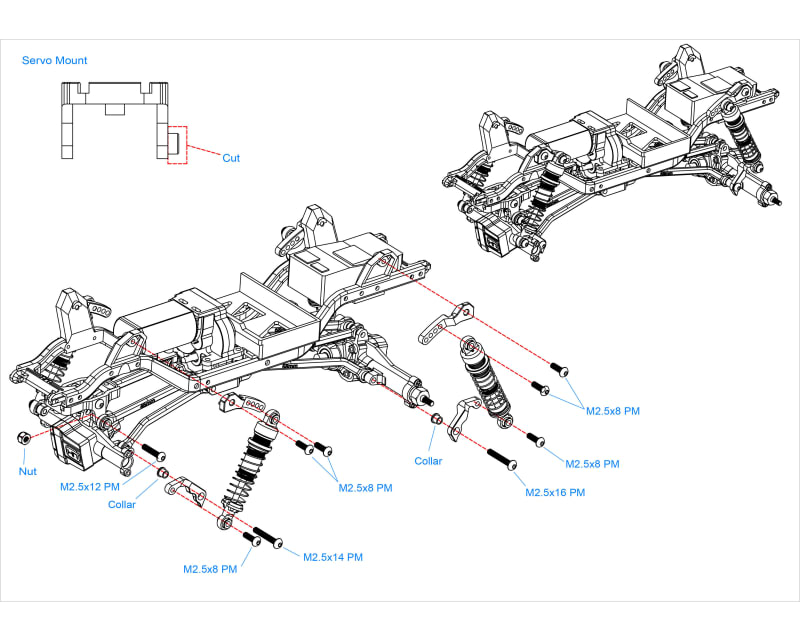 Servo Mount

Cut

M2.5x8 PM

M2.5x8 PM

Collar

M2.5x16 PM

Nut

M2.5x12 PM

Collar

M2.5x8 PM

M2.5x8 PM

M2.5x14 PM