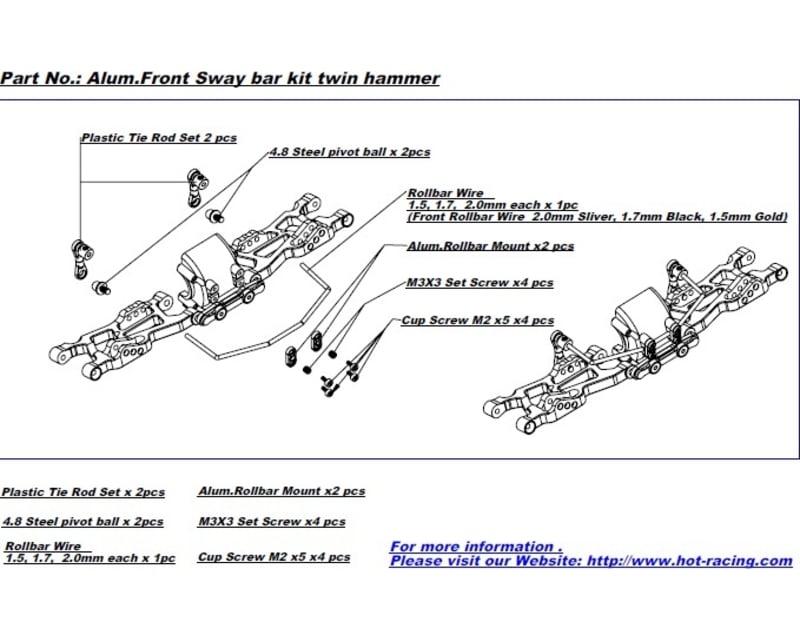 Part No.: Alum.Front Sway bar kit twin hammer

Plastic Tie Rod Set 2 pcs

4.8 Steel pivot ball x 2pcs

Rollbar Wire
1.5, 1.7, 2.0mm each x 1pc
(Front Rollbar Wire 2.0mm Sliver, 1.7mm Black, 1.5mm Gold)

Alum.Rollbar Mount x2 pcs

M3X3 Set Screw x4 pcs

Cup Screw M2 x5 x4 pcs

Plastic Tie Rod Set x 2pcs

4.8 Steel pivot ball x 2pcs

Rollbar Wire
1.5, 1.7, 2.0mm each x 1pc

Alum.Rollbar Mount x2 pcs

M3X3 Set Screw x4 pcs

Cup Screw M2 x5 x4 pcs

For more information .
Please visit our Website: http://www.hot-racing.com