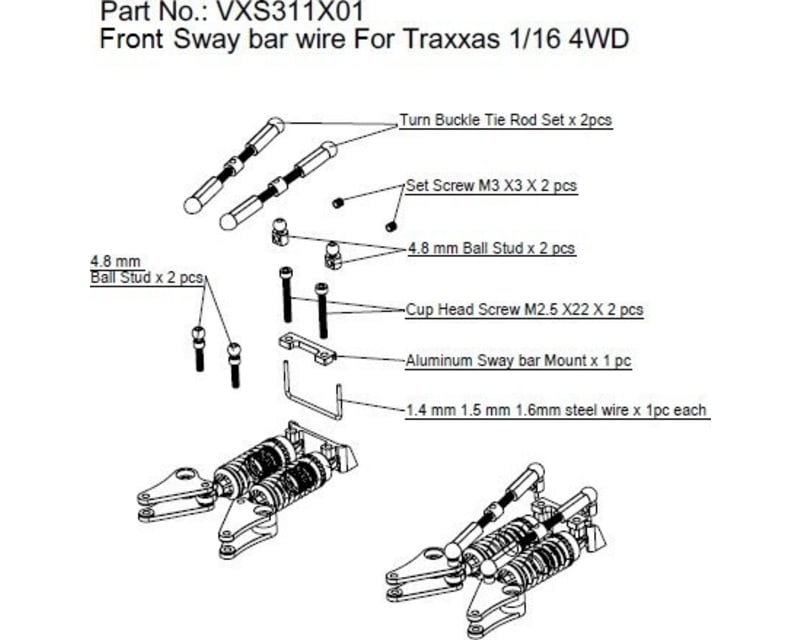 Part No.: VXS311X01
Front Sway bar wire For Traxxas 1/16 4WD

Turn Buckle Tie Rod Set x 2pcs

Set Screw M3 X3 X 2 pcs

4.8 mm Ball Stud x 2 pcs

4.8 mm
Ball Stud x 2 pcs

Cup Head Screw M2.5 X22 X 2 pcs

Aluminum Sway bar Mount x 1 pc

1.4 mm 1.5 mm 1.6mm steel wire x 1pc each