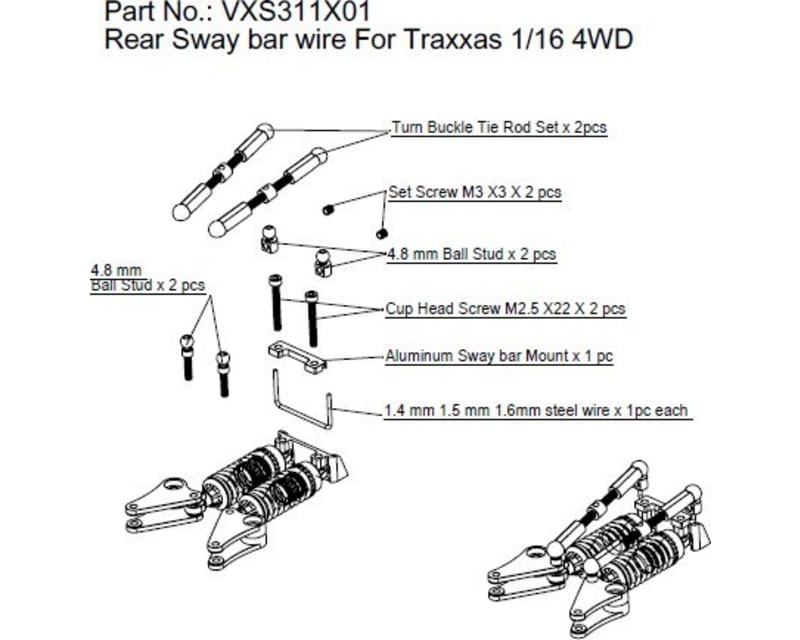 Part No.: VXS311X01
Rear Sway bar wire For Traxxas 1/16 4WD

Turn Buckle Tie Rod Set x 2pcs

Set Screw M3 X3 X 2 pcs

4.8 mm Ball Stud x 2 pcs

4.8 mm
Ball Stud x 2 pcs

Cup Head Screw M2.5 X22 X 2 pcs

Aluminum Sway bar Mount x 1 pc

1.4 mm 1.5 mm 1.6mm steel wire x 1pc each