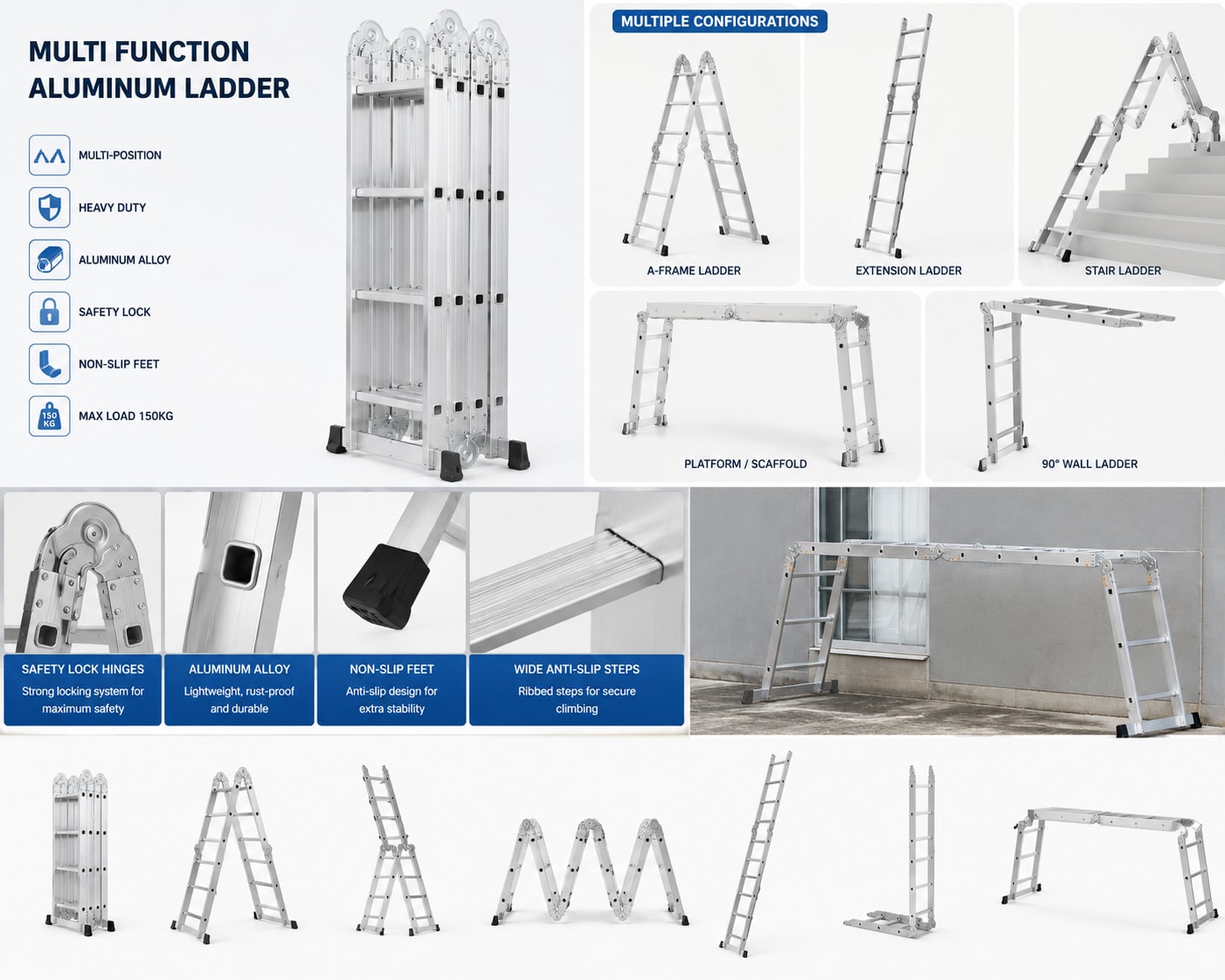 MULTI FUNCTION ALUMINUM LADDER

MULTI-POSITION

HEAVY DUTY

ALUMINUM ALLOY

SAFETY LOCK

NON-SLIP FEET

150 KG

MAX LOAD 150KG

MULTIPLE CONFIGURATIONS

A-FRAME LADDER

EXTENSION LADDER

STAIR LADDER

PLATFORM / SCAFFOLD

90° WALL LADDER

SAFETY LOCK HINGES
Strong locking system for maximum safety

ALUMINUM ALLOY
Lightweight, rust-proof and durable

NON-SLIP FEET
Anti-slip design for extra stability

WIDE ANTI-SLIP STEPS
Ribbed steps for secure climbing