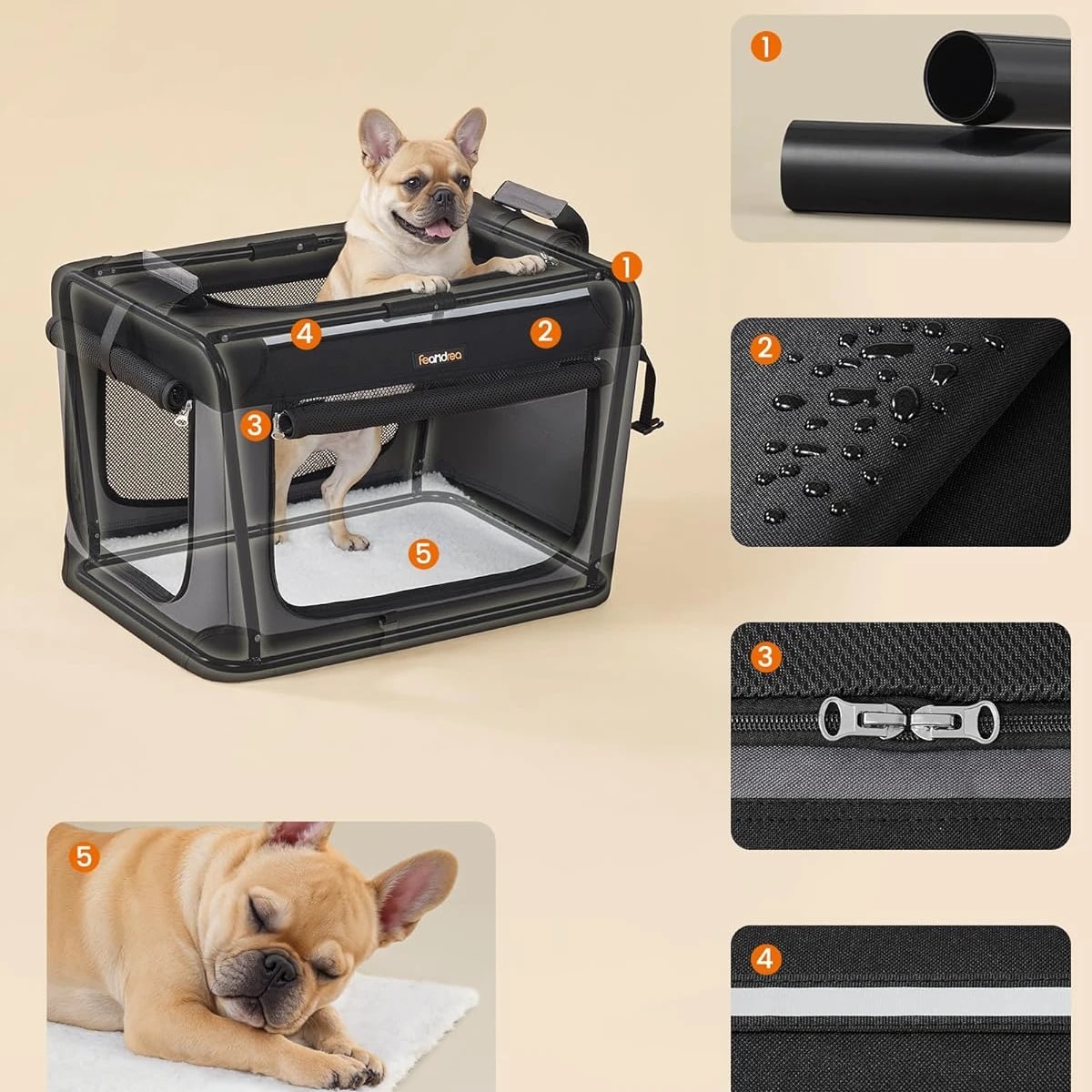 1

4

2

feandrea

3

5

1

2

3

5

4