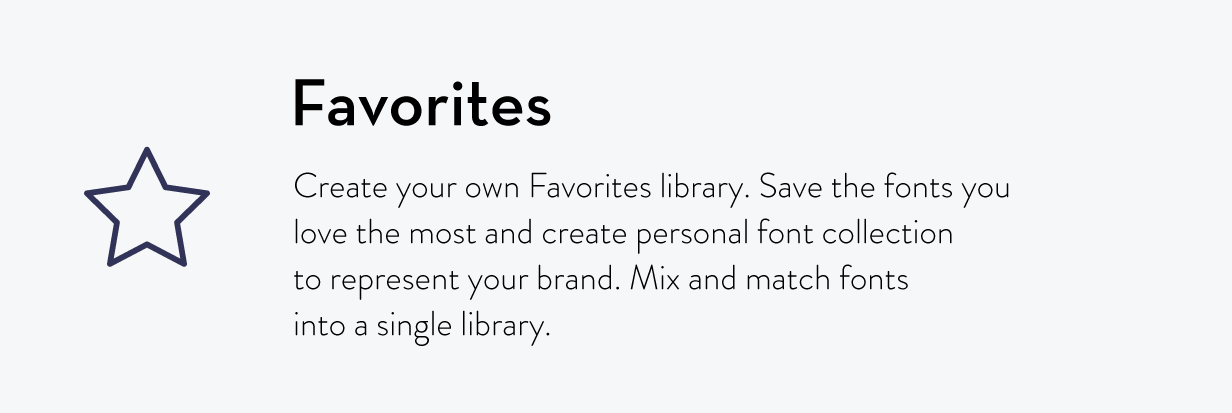 Favorites

Create your own Favorites library. Save the fonts you love the most and create personal font collection to represent your brand. Mix and match fonts into a single library.