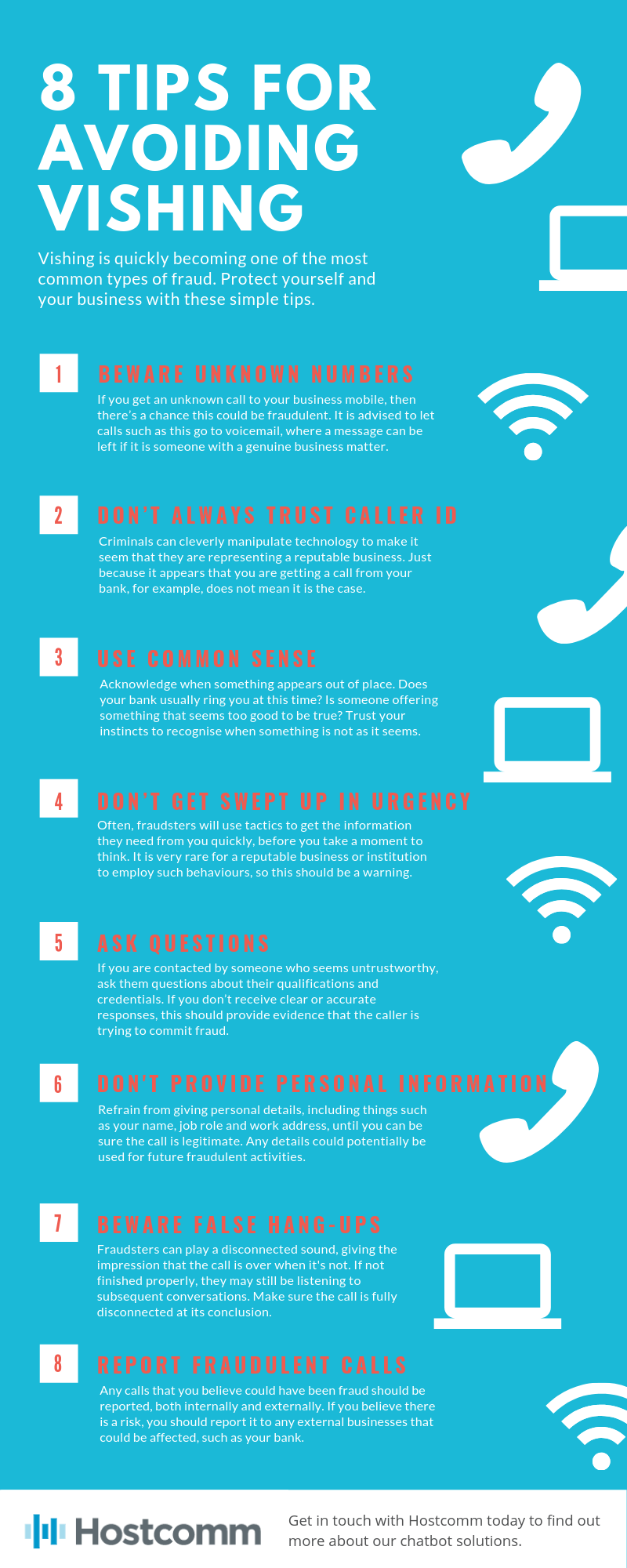 8 TIPS FOR AVOIDING VISHING

Vishing is quickly becoming one of the most common types of fraud. Protect yourself and your business with these simple tips.

1

BEWARE UNKNOWN NUMBERS

If you get an unknown call to your business mobile, then there's a chance this could be fraudulent. It is advised to let calls such as this go to voicemail, where a message can be left if it is someone with a genuine business matter.

2

DON'T ALWAYS TRUST CALLER ID

Criminals can cleverly manipulate technology to make it seem that they are representing a reputable business. Just because it appears that you are getting a call from your bank, for example, does not mean it is the case.

3

USE COMMON SENSE

Acknowledge when something appears out of place. Does your bank usually ring you at this time? Is someone offering something that seems too good to be true? Trust your instincts to recognise when something is not as it seems.

4

DON'T GET SWEPT UP IN URGENCY

Often, fraudsters will use tactics to get the information they need from you quickly, before you take a moment to think. It is very rare for a reputable business or institution to employ such behaviours, so this should be a warning.

5

ASK QUESTIONS

If you are contacted by someone who seems untrustworthy, ask them questions about their qualifications and credentials. If you don't receive clear or accurate responses, this should provide evidence that the caller is trying to commit fraud.

6

DON'T PROVIDE PERSONAL INFORMATION

Refrain from giving personal details, including things such as your name, job role and work address, until you can be sure the call is legitimate. Any details could potentially be used for future fraudulent activities.

7

BEWARE FALSE HANG-UPS

Fraudsters can play a disconnected sound, giving the impression that the call is over when it's not. If not finished properly, they may still be listening to subsequent conversations. Make sure the call is fully disconnected at its conclusion.

8

REPORT FRAUDULENT CALLS

Any calls that you believe could have been fraud should be reported, both internally and externally. If you believe there is a risk, you should report it to any external businesses that could be affected, such as your bank.

Hostcomm

Get in touch with Hostcomm today to find out more about our chatbot solutions.