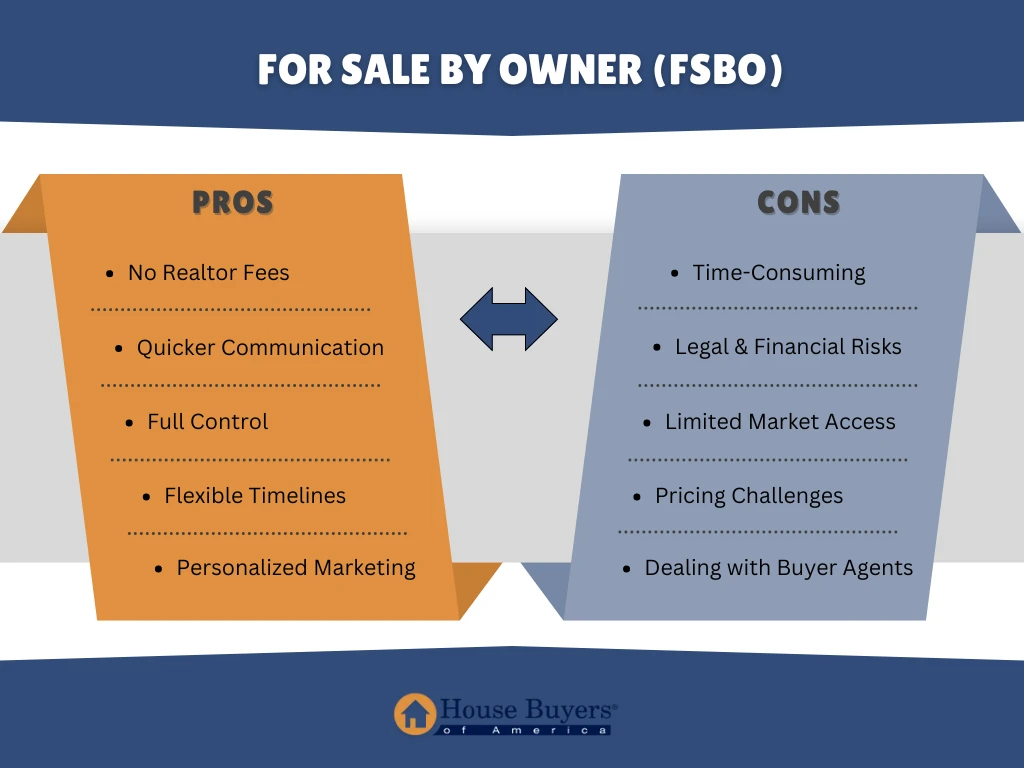 FOR SALE BY OWNER (FSBO)

PROS

- No Realtor Fees
- Quicker Communication
- Full Control
- Flexible Timelines
- Personalized Marketing

CONS

- Time-Consuming
- Legal & Financial Risks
- Limited Market Access
- Pricing Challenges
- Dealing with Buyer Agents

House Buyers® of America