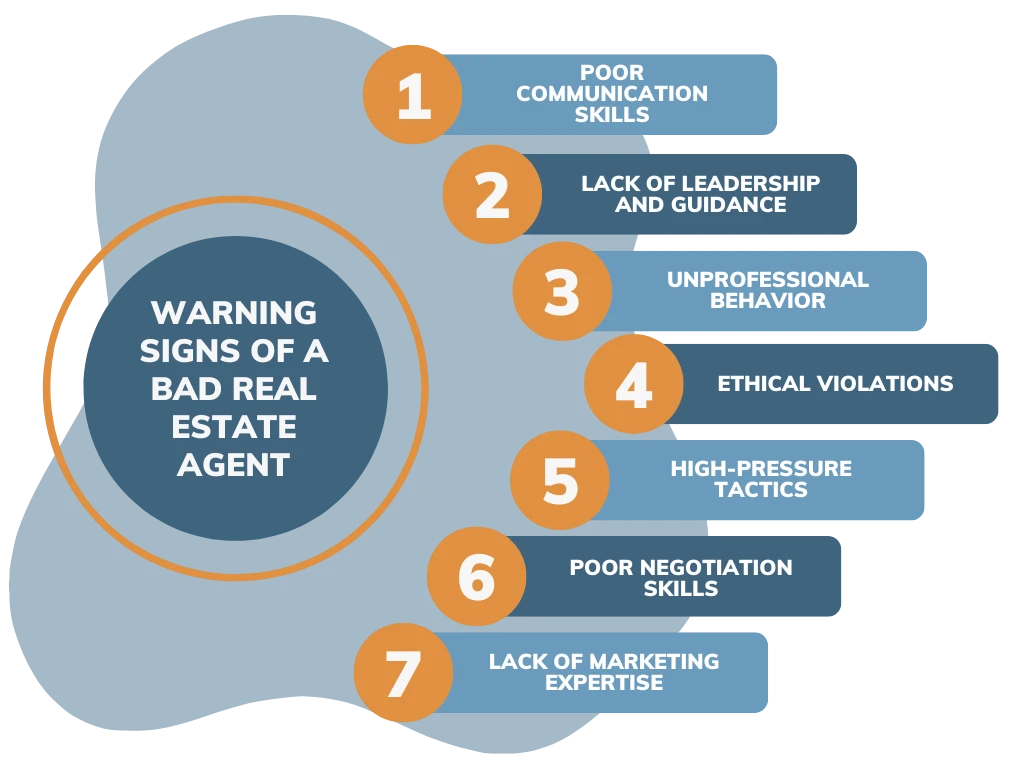 WARNING SIGNS OF A BAD REAL ESTATE AGENT

1 POOR COMMUNICATION SKILLS

2 LACK OF LEADERSHIP AND GUIDANCE

3 UNPROFESSIONAL BEHAVIOR

4 ETHICAL VIOLATIONS

5 HIGH-PRESSURE TACTICS

6 POOR NEGOTIATION SKILLS

7 LACK OF MARKETING EXPERTISE