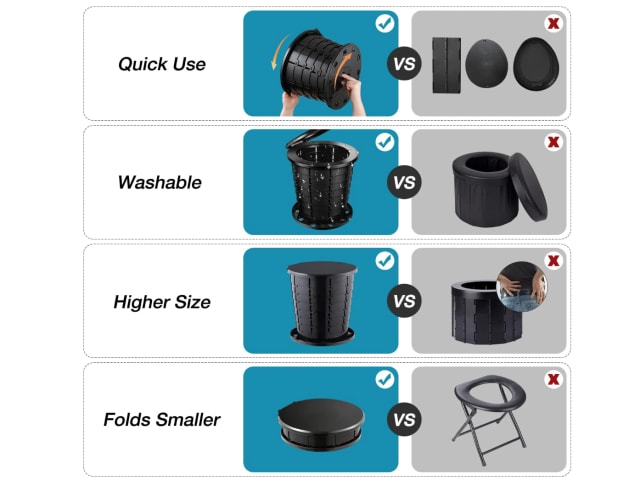 Quick Use

VS

Washable

VS

Higher Size

VS

Folds Smaller

VS