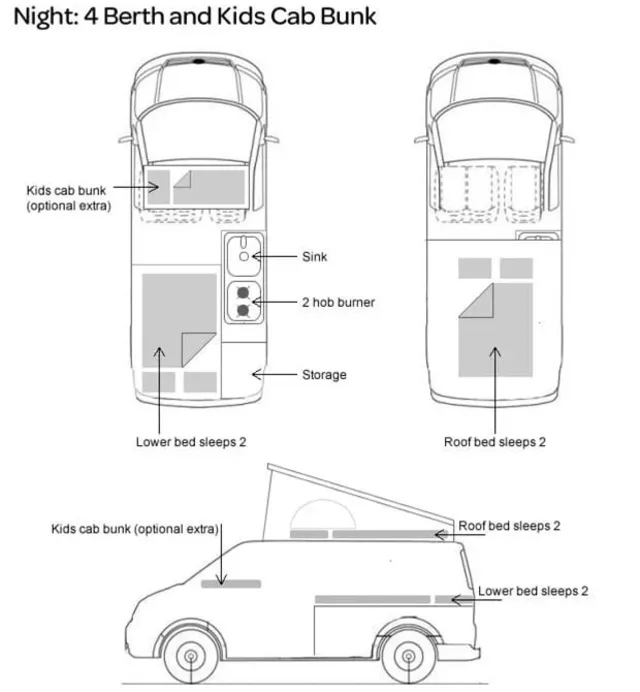 Night: 4 Berth and Kids Cab Bunk

Kids cab bunk (optional extra)

Sink

2 hob burner

Storage

Lower bed sleeps 2

Roof bed sleeps 2

Kids cab bunk (optional extra)

Roof bed sleeps 2

Lower bed sleeps 2