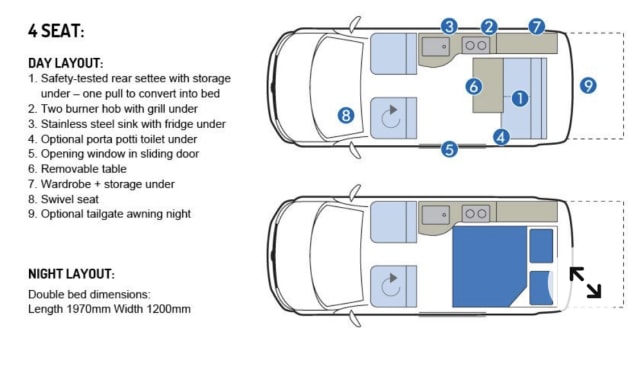 4 SEAT:

DAY LAYOUT:
1. Safety-tested rear settee with storage under – one pull to convert into bed
2. Two burner hob with grill under
3. Stainless steel sink with fridge under
4. Optional porta potti toilet under
5. Opening window in sliding door
6. Removable table
7. Wardrobe + storage under
8. Swivel seat
9. Optional tailgate awning night

NIGHT LAYOUT:
Double bed dimensions:
Length 1970mm Width 1200mm

3 2 7
6 1 9
8
4
5