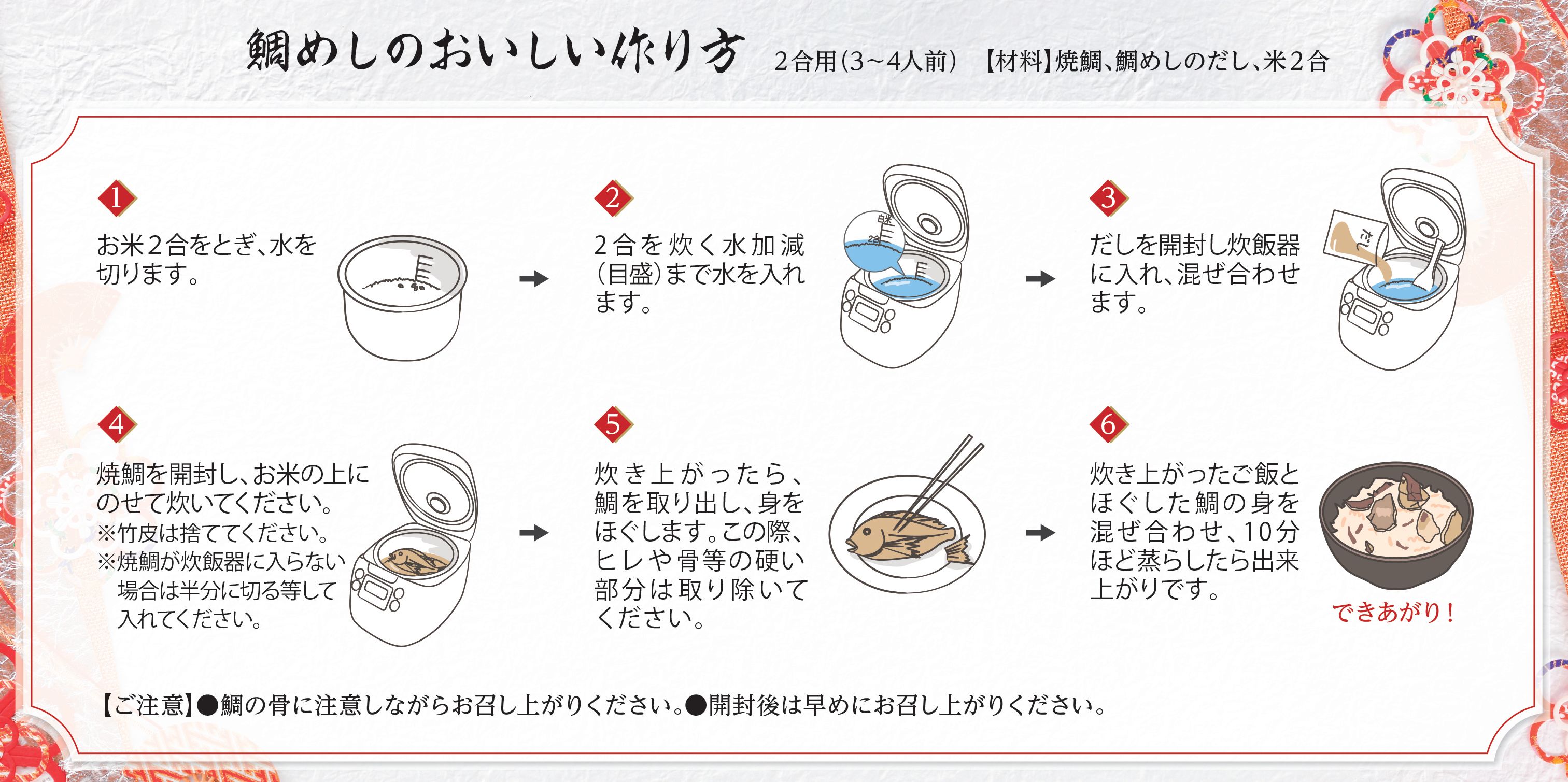 鯛めしのおいしい作り方 2合用(3~4人前) 【材料】焼鯛、鯛めしのだし、米2合

1
お米2合をとぎ、水を切ります。

2
2合を炊く水加減(目盛)まで水を入れます。

白米
2合

3
だしを開封し炊飯器に入れ、混ぜ合わせます。

だし

4
焼鯛を開封し、お米の上にのせて炊いてください。
※竹皮は捨ててください。
※焼鯛が炊飯器に入らない場合は半分に切る等して入れてください。

5
炊き上がったら、鯛を取り出し、身をほぐします。この際、ヒレや骨等の硬い部分は取り除いてください。

6
炊き上がったご飯とほぐした鯛の身を混ぜ合わせ、10分ほど蒸らしたら出来上がりです。

できあがり!

【ご注意】●鯛の骨に注意しながらお召し上がりください。●開封後は早めにお召し上がりください。