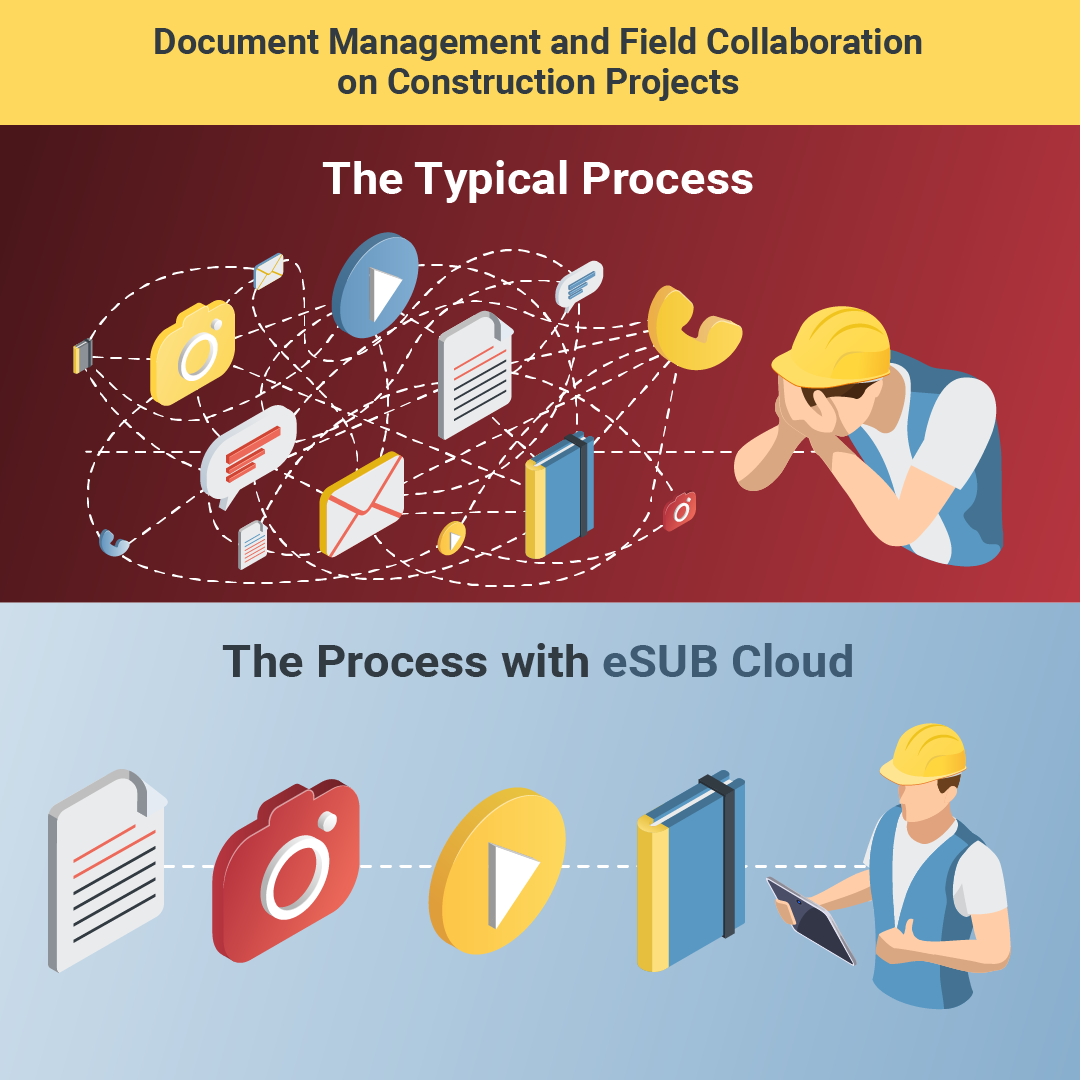 Document Management and Field Collaboration on Construction Projects

The Typical Process

The Process with eSUB Cloud