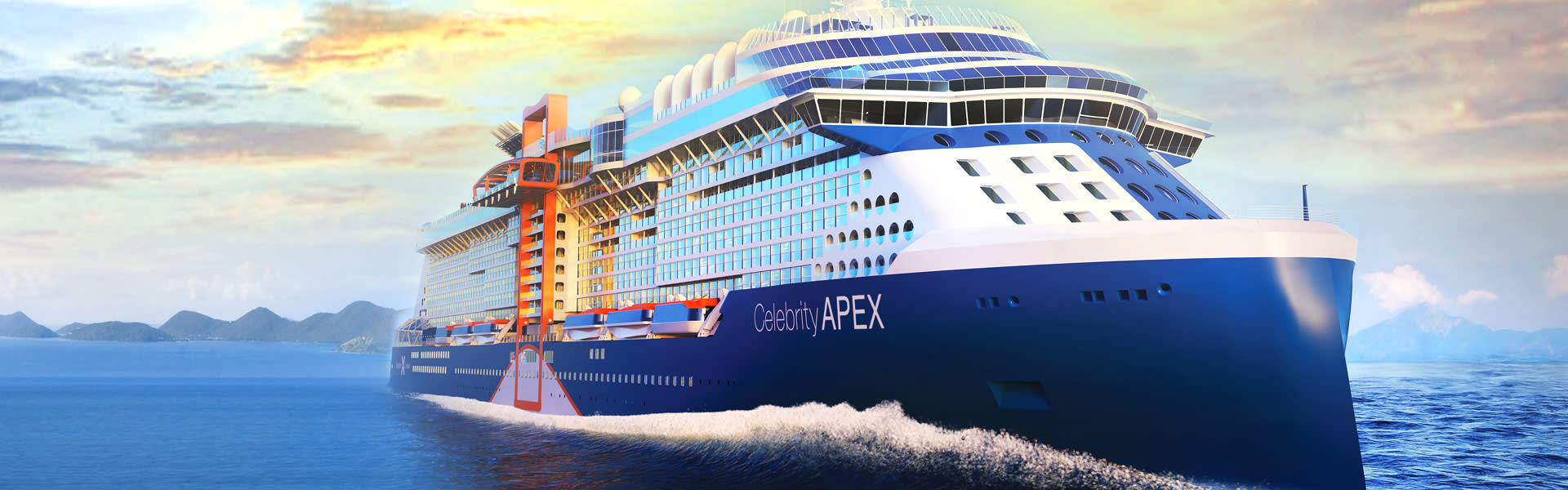 Celebrity APEX