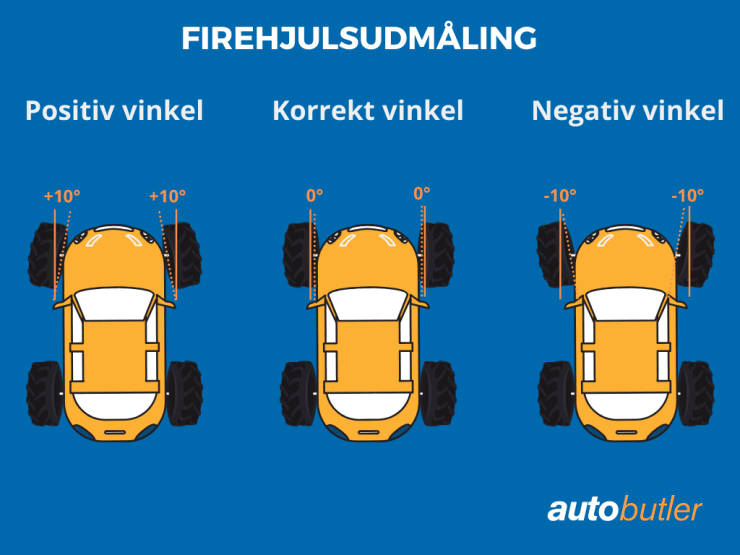 FIREHJULSUDMÅLING

Positiv vinkel

Korrekt vinkel

Negativ vinkel

+10° +10°

0° 0°

-10° -10°

autobutler