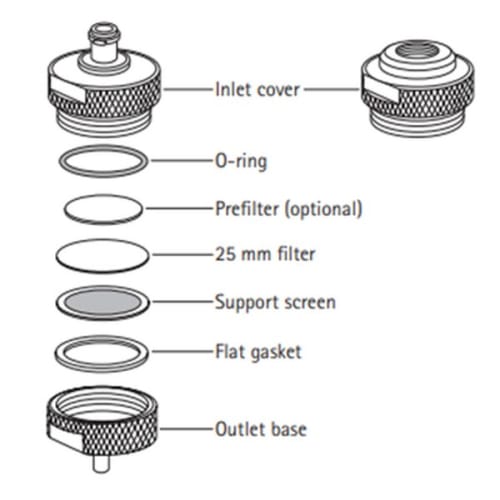 Inlet cover
O-ring
Prefilter (optional)
25 mm filter
Support screen
Flat gasket
Outlet base