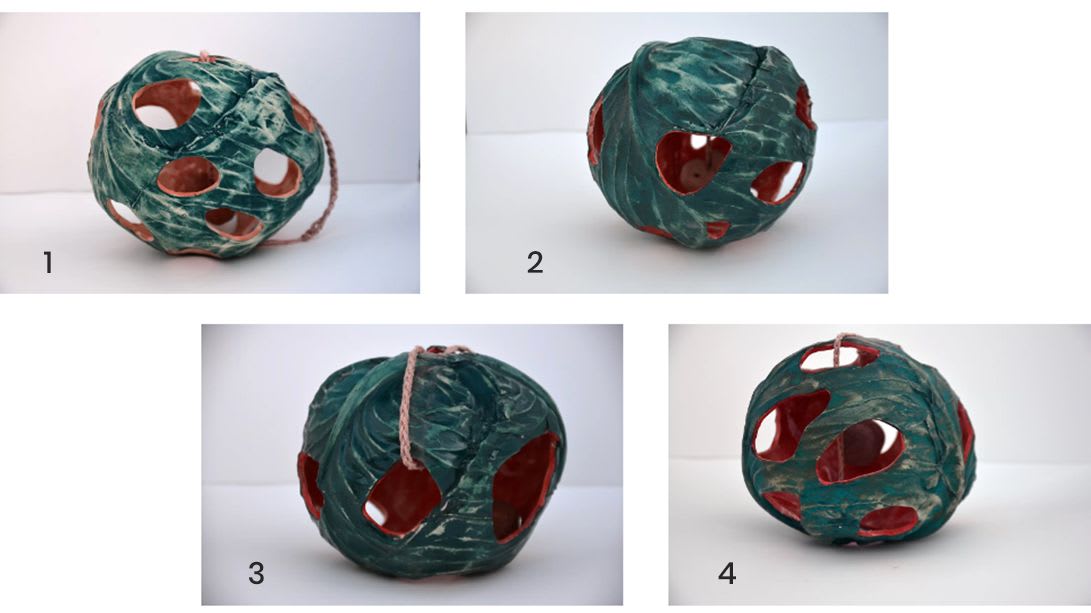 1

2

3

4