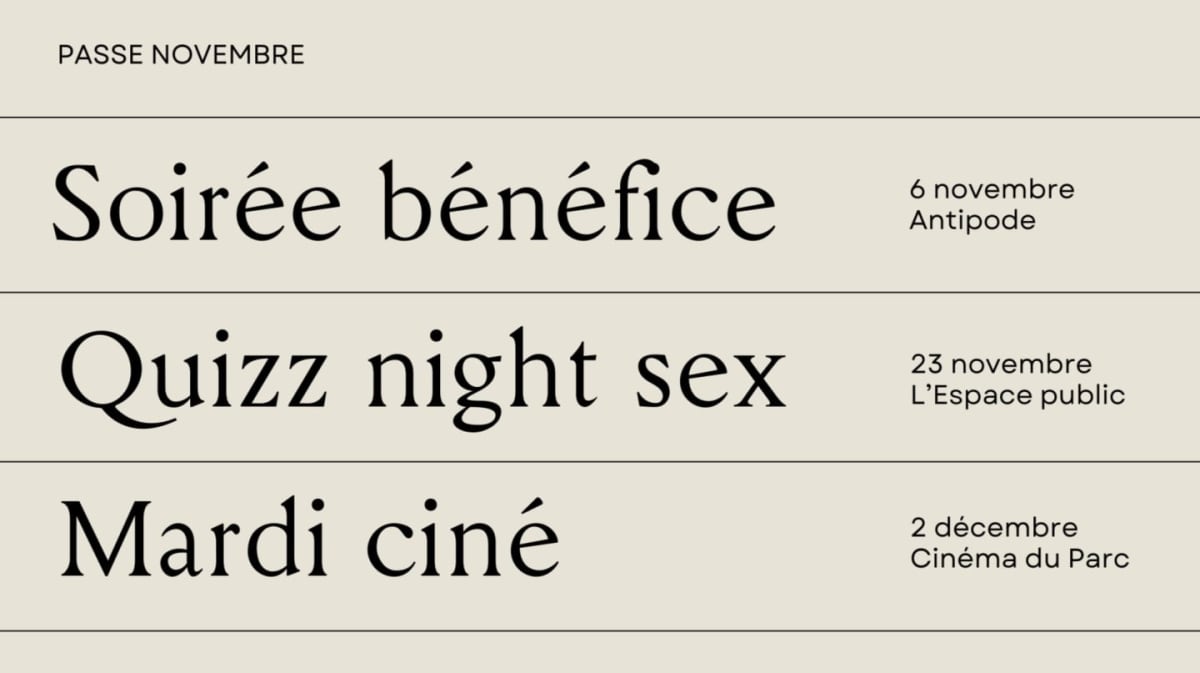 PASSE NOVEMBRE

Soirée bénéfice
6 novembre
Antipode

Quizz night sex
23 novembre
L'Espace public

Mardi ciné
2 décembre
Cinéma du Parc