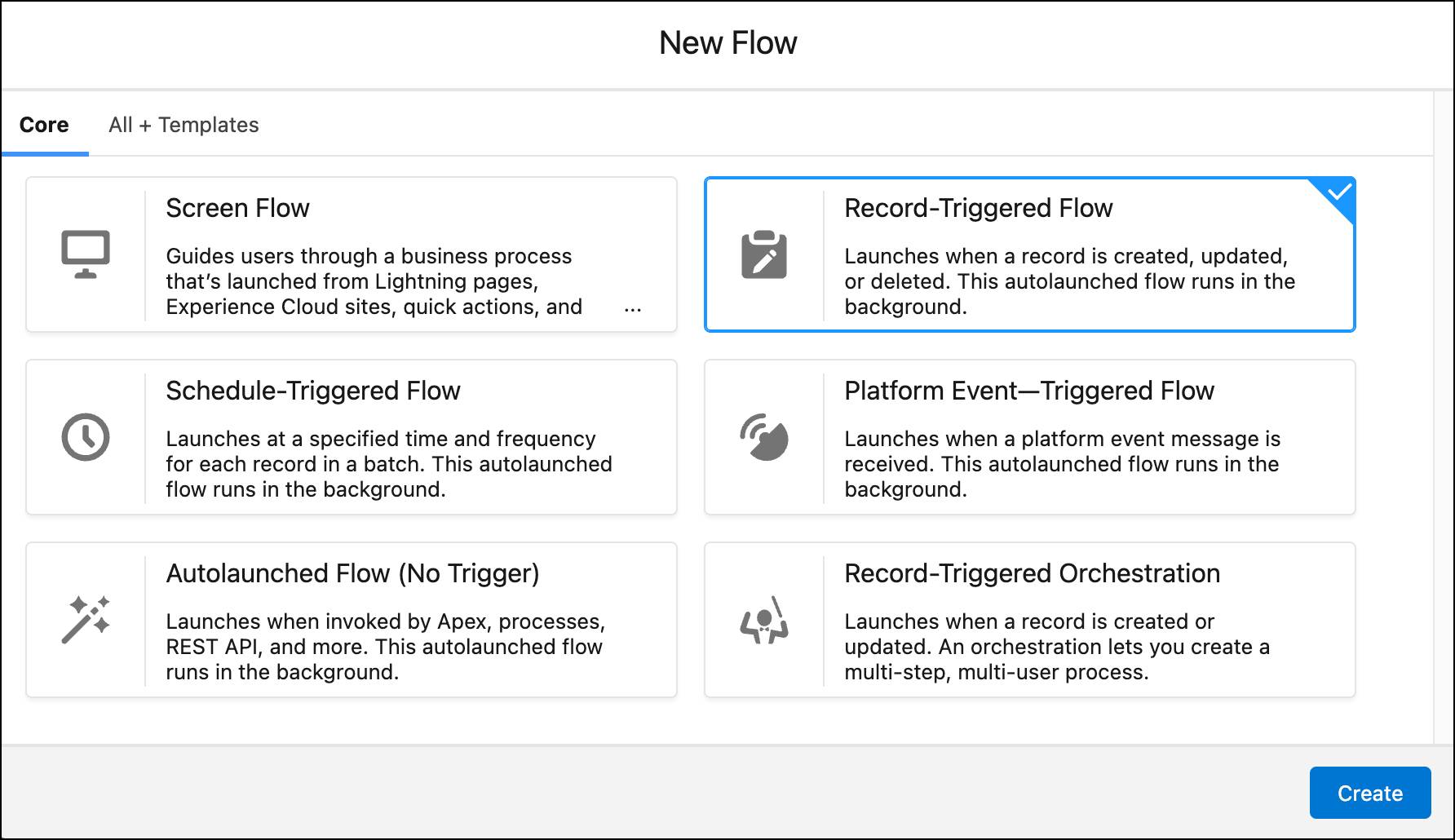 New Flow

Core

All + Templates

Screen Flow

Guides users through a business process that's launched from Lightning pages, Experience Cloud sites, quick actions, and ...

Record-Triggered Flow

Launches when a record is created, updated, or deleted. This autolaunched flow runs in the background.

Schedule-Triggered Flow

Launches at a specified time and frequency for each record in a batch. This autolaunched flow runs in the background.

Platform Event—Triggered Flow

Launches when a platform event message is received. This autolaunched flow runs in the background.

Autolaunched Flow (No Trigger)

Launches when invoked by Apex, processes, REST API, and more. This autolaunched flow runs in the background.

Record-Triggered Orchestration

Launches when a record is created or updated. An orchestration lets you create a multi-step, multi-user process.

Create