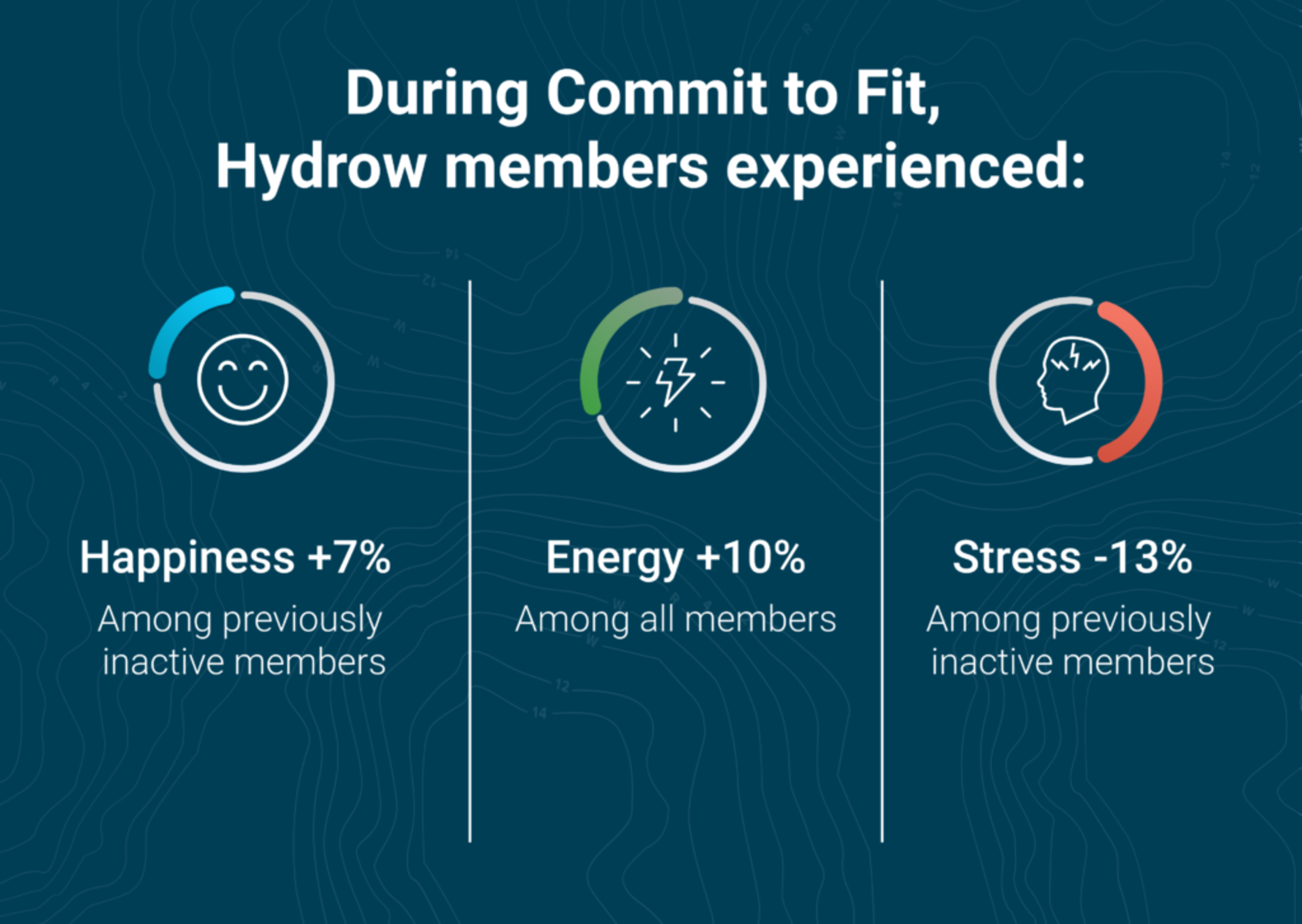 During Commit to Fit,
Hydrow members experienced:

Happiness +7%
Among previously inactive members

Energy +10%
Among all members

Stress -13%
Among previously inactive members