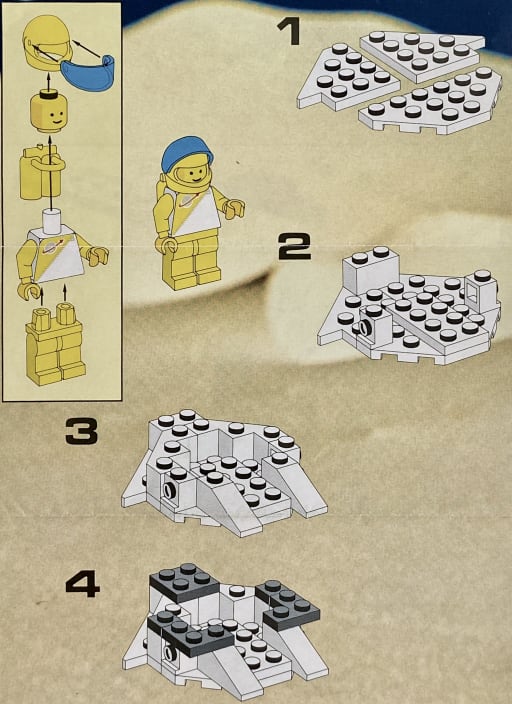 1

2

3

4