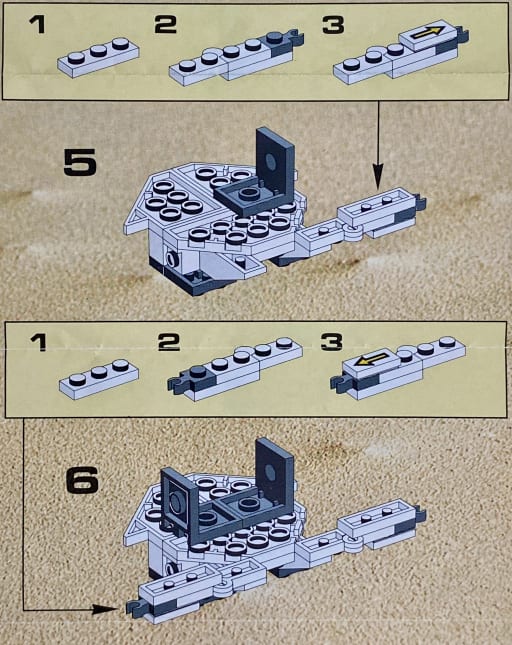 1 2 3

5

1 2 3

6