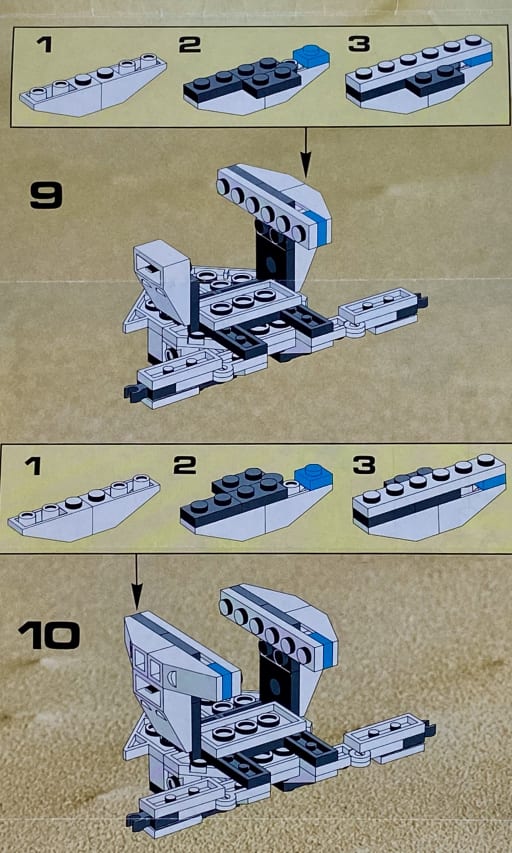 1 2 3

9

1 2 3

10