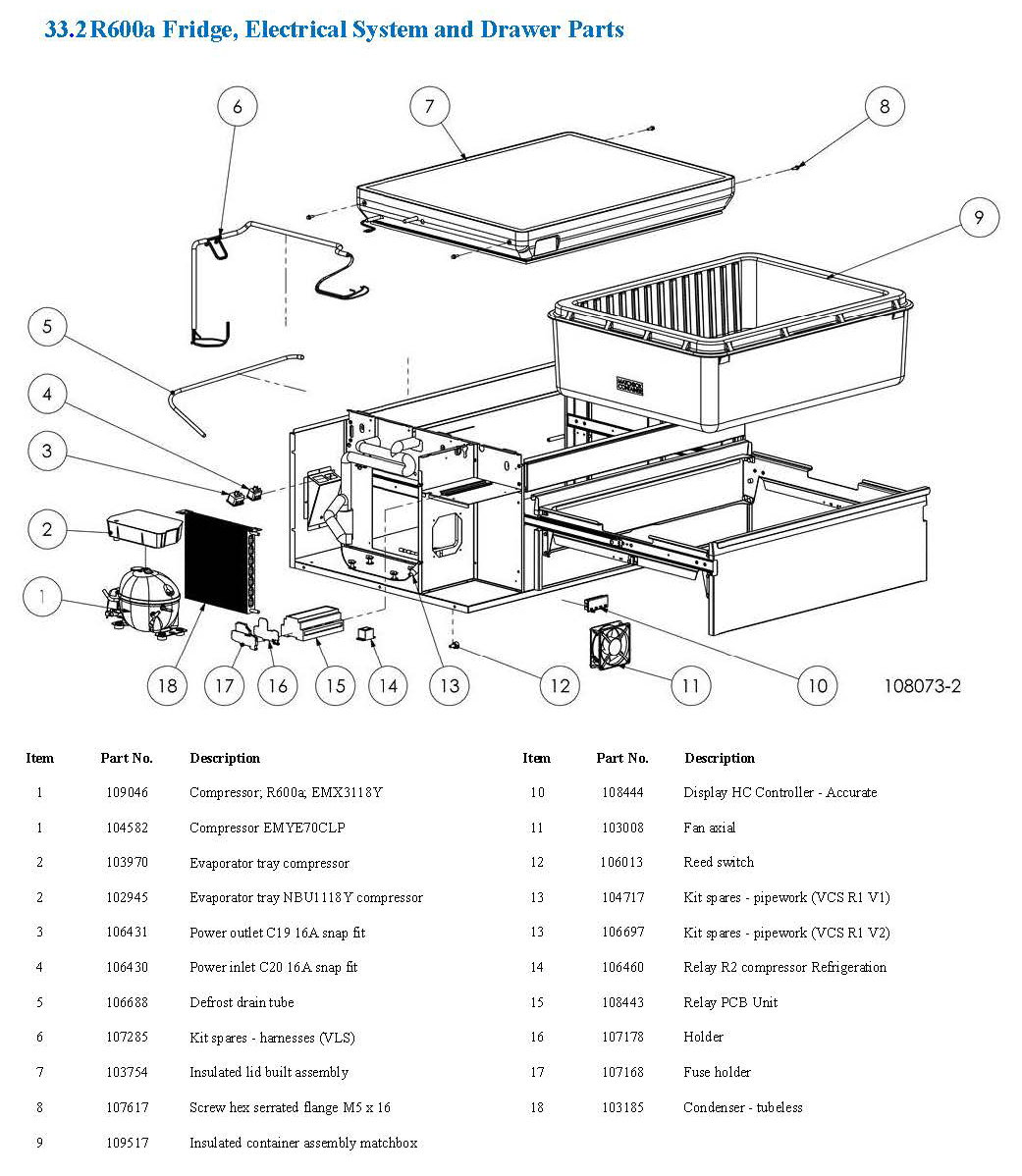 33.2 R600a Fridge, Electrical System and Drawer Parts

6
7
8
9
5
4
3
2
1
18
17
16
15
14
13
12
11
10
108073-2

| Item | Part No. | Description |
|---|---|---|
| 1 | 109046 | Compressor; R600a; EMX3118Y |
| 1 | 104582 | Compressor EMYE70CLP |
| 2 | 103970 | Evaporator tray compressor |
| 2 | 102945 | Evaporator tray NBU1118Y compressor |
| 3 | 106431 | Power outlet C19 16A snap fit |
| 4 | 106430 | Power inlet C20 16A snap fit |
| 5 | 106688 | Defrost drain tube |
| 6 | 107285 | Kit spares - harnesses (VLS) |
| 7 | 103754 | Insulated lid built assembly |
| 8 | 107617 | Screw hex serrated flange M5 x 16 |
| 9 | 109517 | Insulated container assembly matchbox |

| Item | Part No. | Description |
|---|---|---|
| 10 | 108444 | Display HC Controller - Accurate |
| 11 | 103008 | Fan axial |
| 12 | 106013 | Reed switch |
| 13 | 104717 | Kit spares - pipework (VCS R1 V1) |
| 13 | 106697 | Kit spares - pipework (VCS R1 V2) |
| 14 | 106460 | Relay R2 compressor Refrigeration |
| 15 | 108443 | Relay PCB Unit |
| 16 | 107178 | Holder |
| 17 | 107168 | Fuse holder |
| 18 | 103185 | Condenser - tubeless |