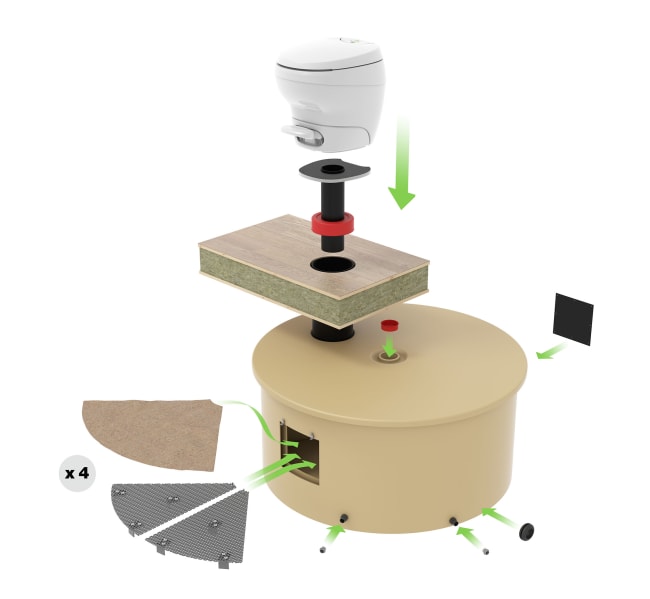 x 4