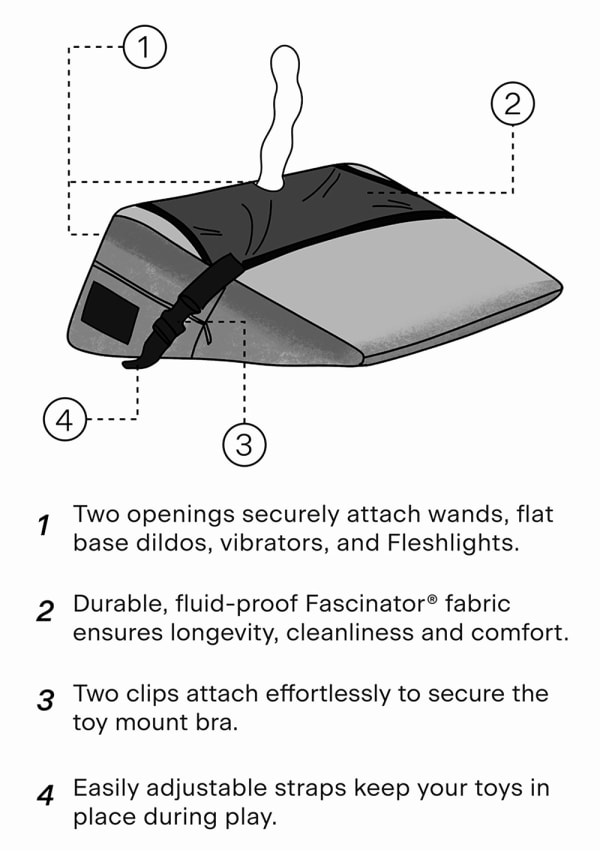 1

2

4

3

1 Two openings securely attach wands, flat base dildos, vibrators, and Fleshlights.

2 Durable, fluid-proof Fascinator® fabric ensures longevity, cleanliness and comfort.

3 Two clips attach effortlessly to secure the toy mount bra.

4 Easily adjustable straps keep your toys in place during play.