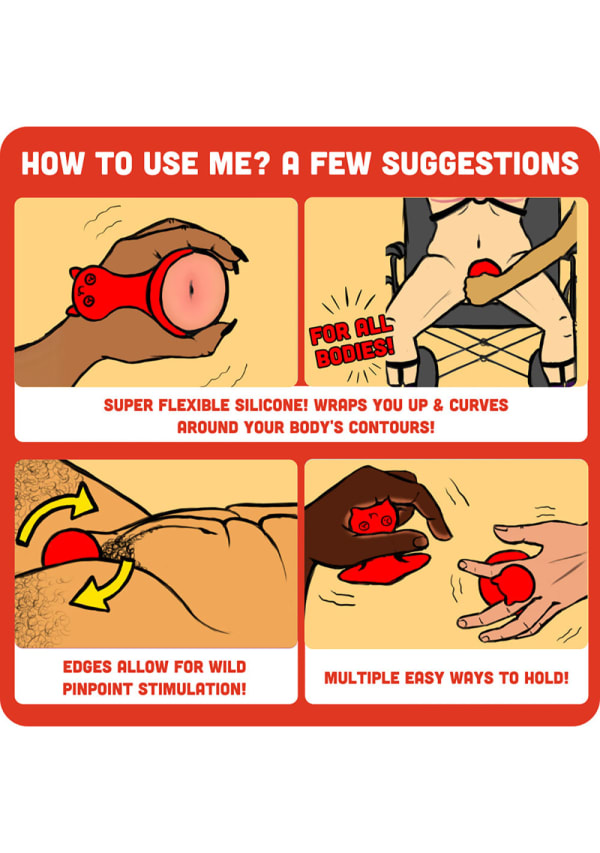 HOW TO USE ME? A FEW SUGGESTIONS

FOR ALL BODIES!

SUPER FLEXIBLE SILICONE! WRAPS YOU UP & CURVES AROUND YOUR BODY'S CONTOURS!

EDGES ALLOW FOR WILD PINPOINT STIMULATION!

MULTIPLE EASY WAYS TO HOLD!