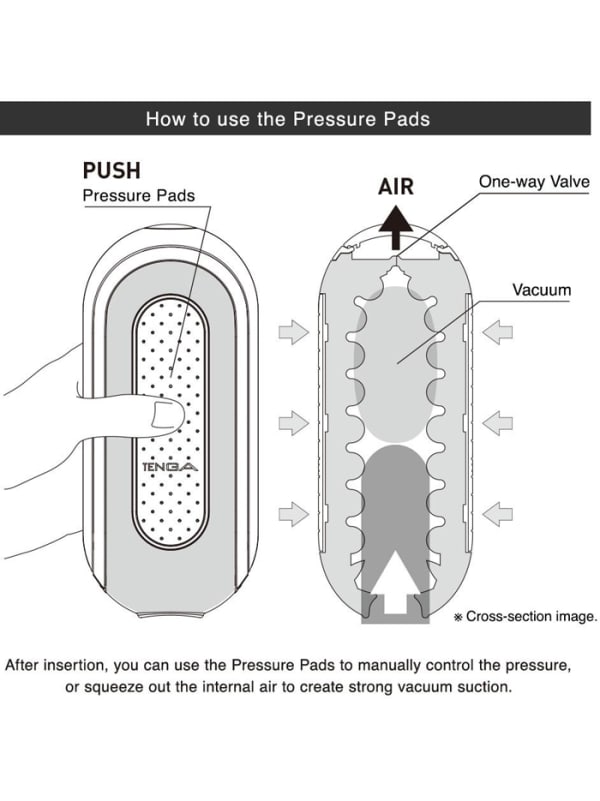 How to use the Pressure Pads

PUSH
Pressure Pads

TENGA

AIR

One-way Valve

Vacuum

※ Cross-section image.

After insertion, you can use the Pressure Pads to manually control the pressure, or squeeze out the internal air to create strong vacuum suction.