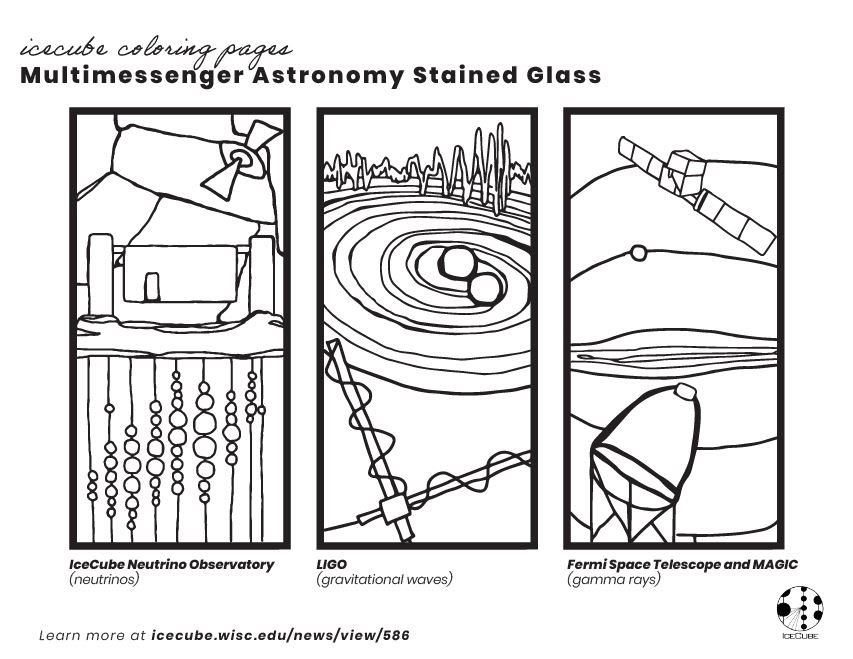 icecube coloring pages
Multimessenger Astronomy Stained Glass

IceCube Neutrino Observatory
(neutrinos)

LIGO
(gravitational waves)

Fermi Space Telescope and MAGIC
(gamma rays)

Learn more at icecube.wisc.edu/news/view/586

ICECUBE