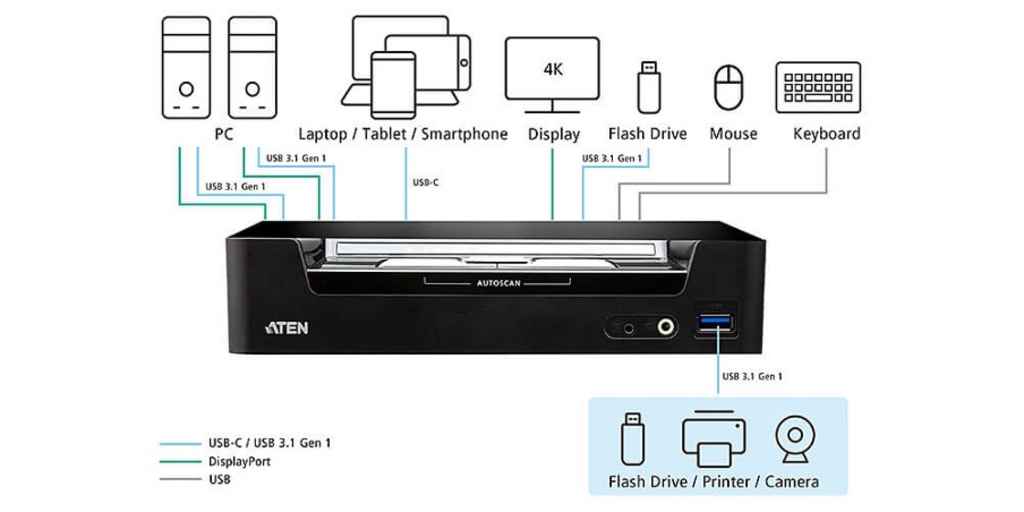 4K

PC

Laptop / Tablet / Smartphone

Display

Flash Drive

Mouse

Keyboard

USB 3.1 Gen 1

USB 3.1 Gen 1

USB-C

USB 3.1 Gen 1

AUTOSCAN

ATEN

USB 3.1 Gen 1

USB-C / USB 3.1 Gen 1
DisplayPort
USB

Flash Drive / Printer / Camera