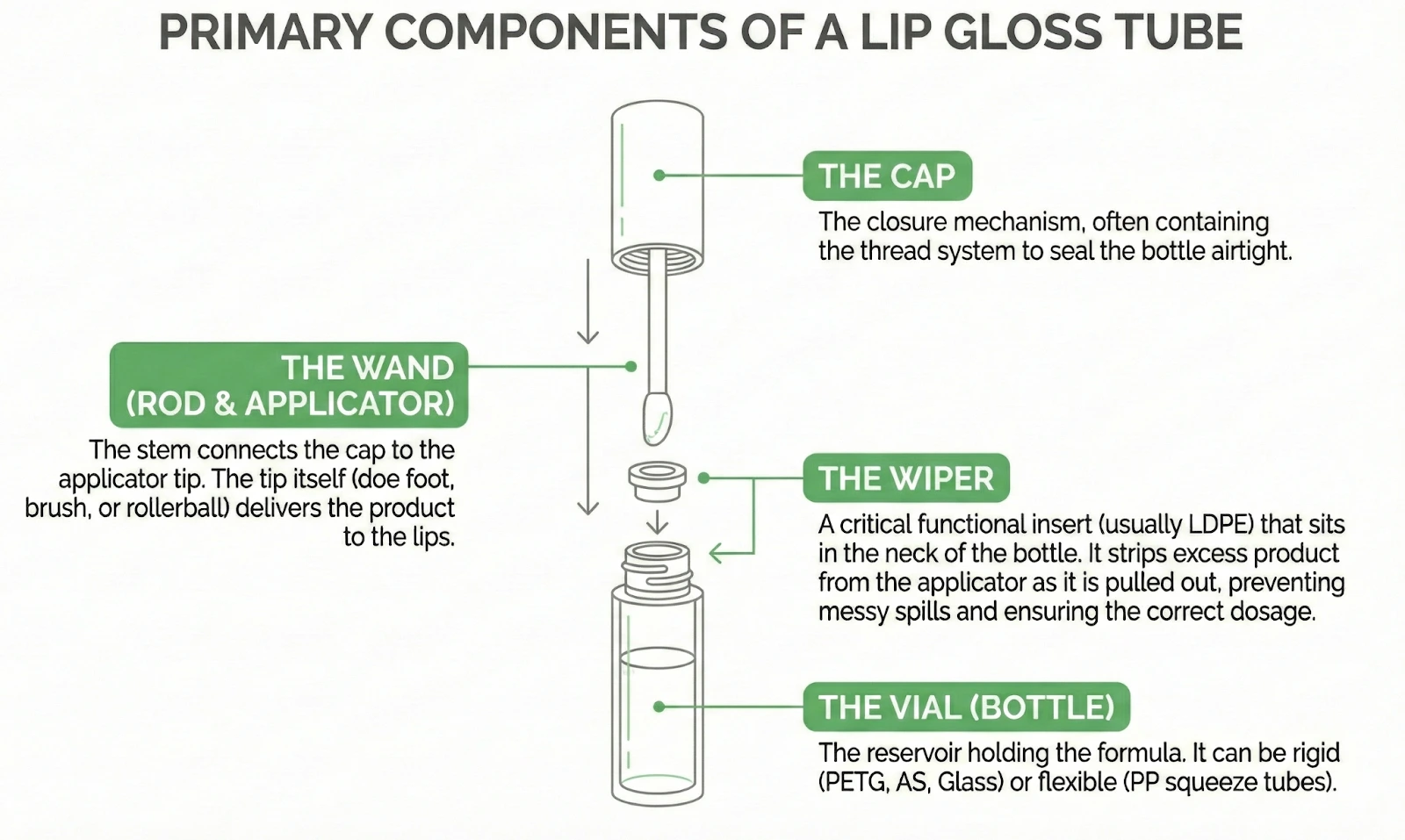 PRIMARY COMPONENTS OF A LIP GLOSS TUBE

THE CAP

The closure mechanism, often containing the thread system to seal the bottle airtight.

THE WAND (ROD & APPLICATOR)

The stem connects the cap to the applicator tip. The tip itself (doe foot, brush, or rollerball) delivers the product to the lips.

THE WIPER

A critical functional insert (usually LDPE) that sits in the neck of the bottle. It strips excess product from the applicator as it is pulled out, preventing messy spills and ensuring the correct dosage.

THE VIAL (BOTTLE)

The reservoir holding the formula. It can be rigid (PETG, AS, Glass) or flexible (PP squeeze tubes).